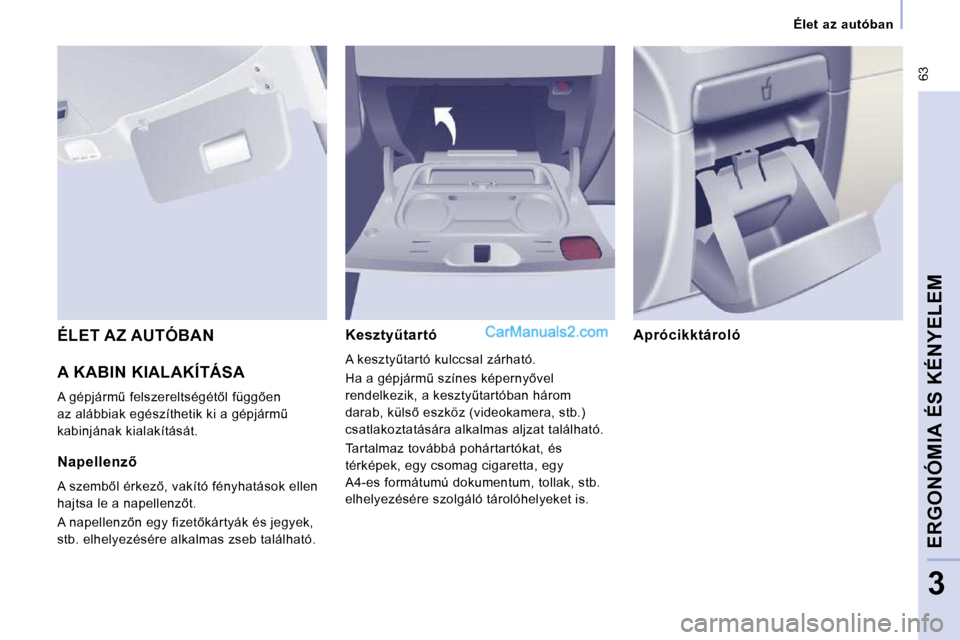 Élet az autóban

63

ÉLET AZ AUTÓBAN

A KABIN KIALAKÍTÁSA

A gépjármű felszereltségétől függően az alábbiak egészíthetik ki a gépjármű kabinjának kialakítását.

Napellenző

A szemből érkező, vakító fényhatások ellen hajtsa le a napellenzőt.

A napellenzőn egy fizetőkártyák és jegyek, stb. elhelyezésére alkalmas zseb található.

Kesztyűtartó

CarManuals2.com

A kesztyűtartó kulccsal zárható.

Ha a gépjármű színes képernyővel rendelkezik, a kesztyűtartóban három darab, külső eszköz (videokamera, stb.) csatlakoztatására alkalmas aljzat található.

Tartalmaz továbbá pohártartókat, és térképek, egy csomag cigaretta, egy A4-es formátumú dokumentum, tollak, stb. elhelyezésére szolgáló tárolóhelyeket is.

Aprócikktároló

ERGONÓMIA ÉS KÉNYELEM

3

carmanualsonline.info