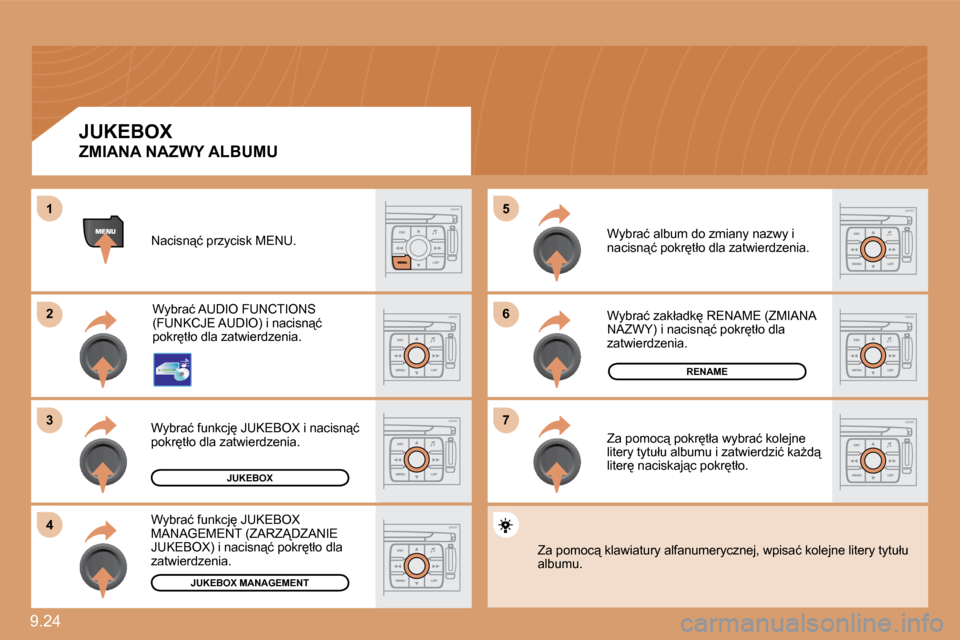 JUKEBOX
ZMIANA NAZWY ALBUMU

1

MENU

Nacisnąć przycisk MENU.

2

Wybrać AUDIO FUNCTIONS (FUNKCJE AUDIO) i nacisnąć pokrętło dla zatwierdzenia.

3

Wybrać funkcję JUKEBOX i nacisnąć pokrętło dla zatwierdzenia.

JUKEBOX

4

Wybrać funkcję JUKEBOX MANAGEMENT (ZARZĄDZANIE JUKEBOX) i nacisnąć pokrętło dla zatwierdzenia.

JUKEBOX MANAGEMENT

5

Wybrać album do zmiany nazwy i nacisnąć pokrętło dla zatwierdzenia.

6

Wybrać zakładkę RENAME (ZMIANA NAZWY) i nacisnąć pokrętło dla zatwierdzenia.

RENAME

7

Za pomocą pokrętła wybrać kolejne litery tytułu albumu i zatwierdzić każdą literę naciskając pokrętło.

Za pomocą klawiatury alfanumerycznej, wpisać kolejne litery tytułu albumu.

9.24

carmanualsonline.info