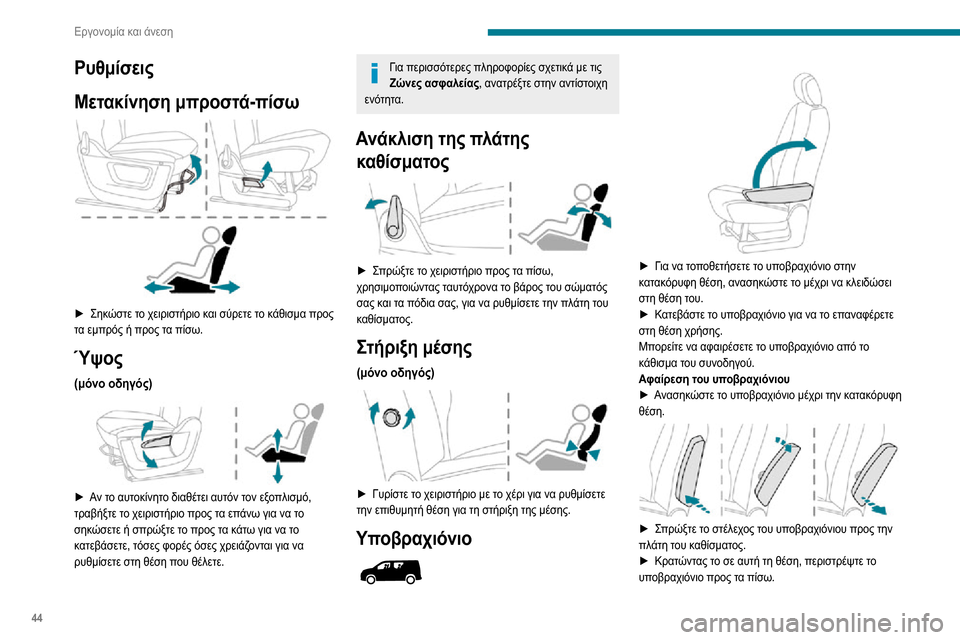 Εργονομία και άνεση

Ρυθμίσεις

Μετακίνηση μπροστά-πίσω

► Σηκώστε το χειριστήριο και σύρετε το κάθισμα προς τα εμπρός ή προς τα πίσω.

Ύψος

(μόνο οδηγός)

► Αν το αυτοκίνητο διαθέτει αυτόν τον εξοπλισμό, τραβήξτε το χειριστήριο προς τα επάνω για να το σηκώσετε ή σπρώξτε το προς τα κάτω για να το κατεβάσετε, τόσες φορές όσες χρειάζονται για να ρυθμίσετε στη θέση που θέλετε.

Για περισσότερες πληροφορίες σχετικά με τις Ζώνες ασφαλείας, ανατρέξτε στην αντίστοιχη ενότητα.

Ανάκλιση της πλάτης καθίσματος

► Σπρώξτε το χειριστήριο προς τα πίσω, χρησιμοποιώντας ταυτόχρονα το βάρος του σώματός σας και τα πόδια σας, για να ρυθμίσετε την πλάτη του καθίσματος.

Στήριξη μέσης

(μόνο οδηγός)

► Γυρίστε το χειριστήριο με το χέρι για να ρυθμίσετε την επιθυμητή θέση για τη στήριξη της μέσης.

Υποβραχιόνιο

► Για να τοποθετήσετε το υποβραχιόνιο στην κατακόρυφη θέση, ανασηκώστε το μέχρι να κλειδώσει στη θέση του.
► Κατεβάστε το υποβραχιόνιο για να το επαναφέρετε στη θέση χρήσης.
Μπορείτε να αφαιρέσετε το υποβραχιόνιο από το κάθισμα του συνοδηγού.
Αφαίρεση του υποβραχιόνιου
► Ανασηκώστε το υποβραχιόνιο μέχρι την κατακόρυφη θέση.

► Σπρώξτε το στέλεχος του υποβραχιόνιου προς την πλάτη του καθίσματος.
► Κρατώντας το σε αυτή τη θέση, περιστρέψτε το υποβραχιόνιο προς τα πίσω.

44

carmanualsonline.info