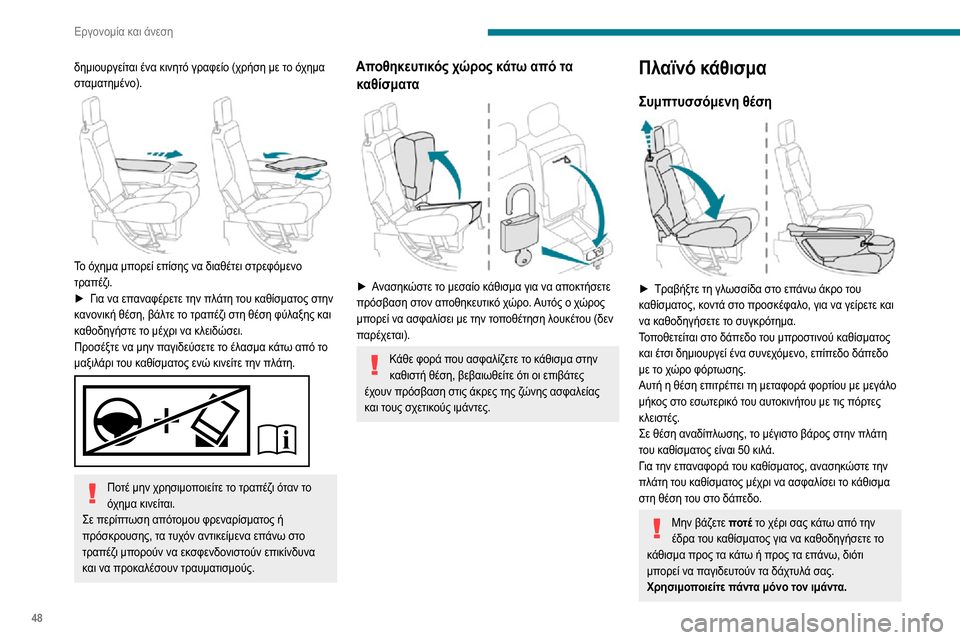 Εργονομία και άνεση

δημιουργείται ένα κινητό γραφείο (χρήση με το όχημα σταματημένο).

Το όχημα μπορεί επίσης να διαθέτει στρεφόμενο τραπέζι.
► Για να επαναφέρετε την πλάτη του καθίσματος στην κανονική θέση, βάλτε το τραπέζι στη θέση φύλαξης και καθοδηγήστε το μέχρι να κλειδώσει.
Προσέξτε να μην παγιδεύσετε το έλασμα κάτω από το μαξιλάρι του καθίσματος ενώ κινείτε την πλάτη.

Ποτέ μην χρησιμοποιείτε το τραπέζι όταν το όχημα κινείται.
Σε περίπτωση απότομου φρεναρίσματος ή πρόσκρουσης, τα τυχόν αντικείμενα επάνω στο τραπέζι μπορούν να εκσφενδονιστούν επικίνδυνα και να προκαλέσουν τραυματισμούς.

Αποθηκευτικός χώρος κάτω από τα καθίσματα

► Ανασηκώστε το μεσαίο κάθισμα για να αποκτήσετε πρόσβαση στον αποθηκευτικό χώρο. Αυτός ο χώρος μπορεί να ασφαλίσει με την τοποθέτηση λουκέτου (δεν παρέχεται).

Κάθε φορά που ασφαλίζετε το κάθισμα στην καθιστή θέση, βεβαιωθείτε ότι οι επιβάτες έχουν πρόσβαση στις άκρες της ζώνης ασφαλείας και τους σχετικούς ιμάντες.

Πλαϊνό κάθισμα

Συμπτυσσόμενη θέση

► Τραβήξτε τη γλωσσίδα στο επάνω άκρο του καθίσματος, κοντά στο προσκέφαλο, για να γείρετε και να καθοδηγήσετε το συγκρότημα.
Τοποθετείται στο δάπεδο του μπροστινού καθίσματος και έτσι δημιουργεί ένα συνεχόμενο, επίπεδο δάπεδο με το χώρο φόρτωσης.
Αυτή η θέση επιτρέπει τη μεταφορά φορτίου με μεγάλο μήκος στο εσωτερικό του αυτοκινήτου με τις πόρτες κλειστές.
Σε θέση αναδίπλωσης, το μέγιστο βάρος στην πλάτη του καθίσματος είναι 50 κιλά.
Για την επαναφορά του καθίσματος, ανασηκώστε την πλάτη του καθίσματος μέχρι να ασφαλίσει το κάθισμα στη θέση του στο δάπεδο.

Μην βάζετε ποτέ το χέρι σας κάτω από την έδρα του καθίσματος για να καθοδηγήσετε το κάθισμα προς τα κάτω ή προς τα επάνω, διότι μπορεί να παγιδευτούν τα δάχτυλά σας.
Χρησιμοποιείτε πάντα μόνο τον ιμάντα.

48

carmanualsonline.info