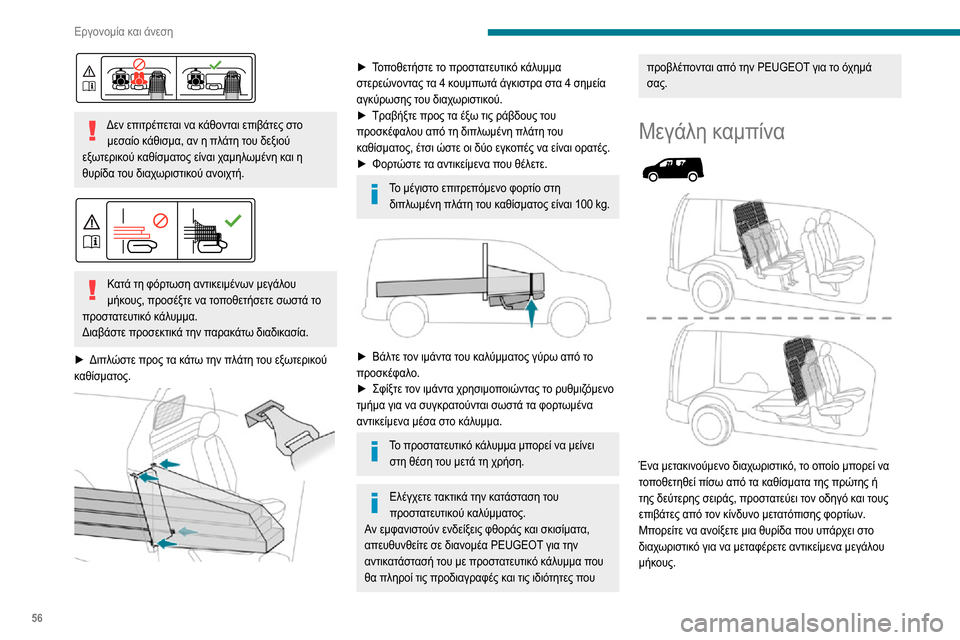 Εργονομία και άνεση

Δεν επιτρέπεται να κάθονται επιβάτες στο μεσαίο κάθισμα, αν η πλάτη του δεξιού εξωτερικού καθίσματος είναι χαμηλωμένη και η θυρίδα του διαχωριστικού ανοιχτή.

Κατά τη φόρτωση αντικειμένων μεγάλου μήκους, προσέξτε να τοποθετήσετε σωστά το προστατευτικό κάλυμμα.
Διαβάστε προσεκτικά την παρακάτω διαδικασία.

► Διπλώστε προς τα κάτω την πλάτη του εξωτερικού καθίσματος.

► Τοποθετήστε το προστατευτικό κάλυμμα στερεώνοντας τα 4 κουμπωτά άγκιστρα στα 4 σημεία αγκύρωσης του διαχωριστικού.
► Τραβήξτε προς τα έξω τις ράβδους του προσκέφαλου από τη διπλωμένη πλάτη του καθίσματος, έτσι ώστε οι δύο εγκοπές να είναι ορατές.
► Φορτώστε τα αντικείμενα που θέλετε.

Το μέγιστο επιτρεπόμενο φορτίο στη διπλωμένη πλάτη του καθίσματος είναι 100 kg.

► Βάλτε τον ιμάντα του καλύμματος γύρω από το προσκέφαλο.
► Σφίξτε τον ιμάντα χρησιμοποιώντας το ρυθμιζόμενο τμήμα για να συγκρατούνται σωστά τα φορτωμένα αντικείμενα μέσα στο κάλυμμα.

Το προστατευτικό κάλυμμα μπορεί να μείνει στη θέση του μετά τη χρήση.

Ελέγχετε τακτικά την κατάσταση του προστατευτικού καλύμματος.
Αν εμφανιστούν ενδείξεις φθοράς και σκισίματα, απευθυνθείτε σε διανομέα PEUGEOT για την αντικατάστασή του με προστατευτικό κάλυμμα που θα πληροί τις προδιαγραφές και τις ιδιότητες που προβλέπονται από την PEUGEOT για το όχημά σας.

Μεγάλη καμπίνα

Ένα μετακινούμενο διαχωριστικό, το οποίο μπορεί να τοποθετηθεί πίσω από τα καθίσματα της πρώτης ή της δεύτερης σειράς, προστατεύει τον οδηγό και τους επιβάτες από τον κίνδυνο μετατόπισης φορτίων.
Μπορείτε να ανοίξετε μια θυρίδα που υπάρχει στο διαχωριστικό για να μεταφέρετε αντικείμενα μεγάλου μήκους.

56

carmanualsonline.info