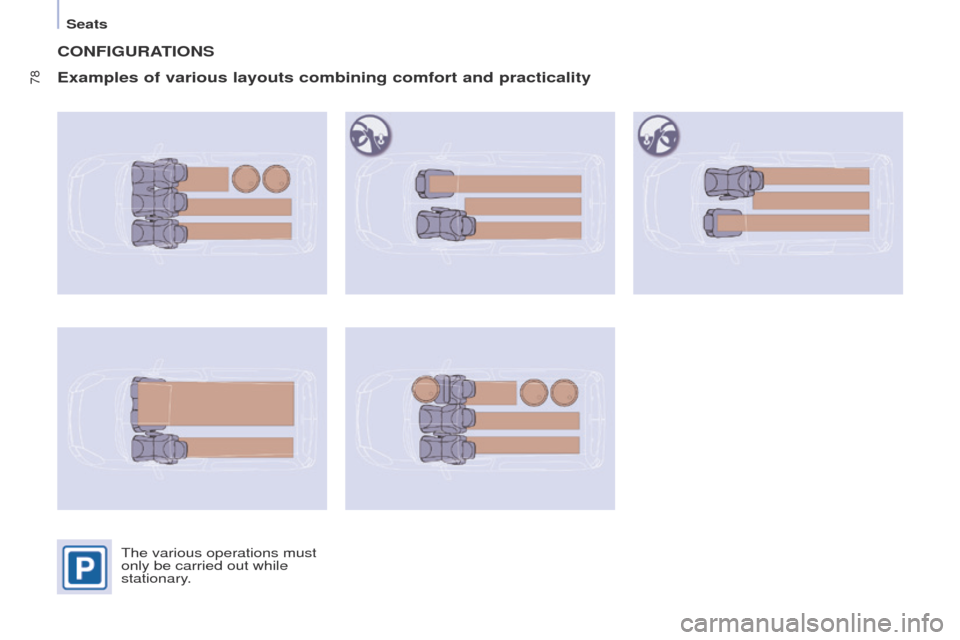 Seats

78

CONFIGURATIONS

Examples of various layouts combining comfort and practicality

P

The various operations must only be carried out while stationary.

carmanualsonline.info