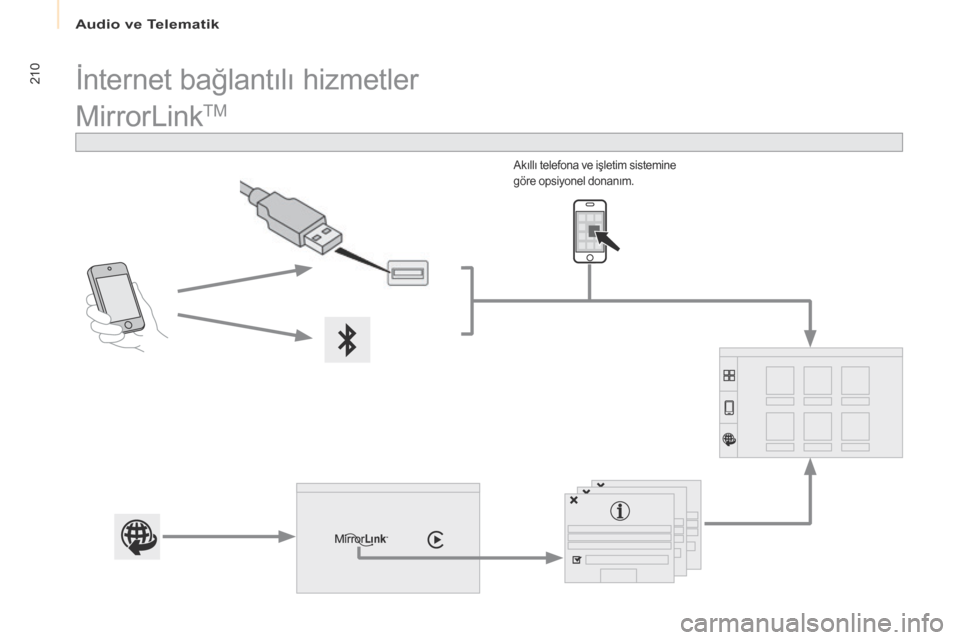 Audio ve Telematik

210

İnternet bağlantılı hizmetler
MirrorLink™

Akıllı telefona ve işletim sistemine göre opsiyonel donanım.

MirrorLink

carmanualsonline.info