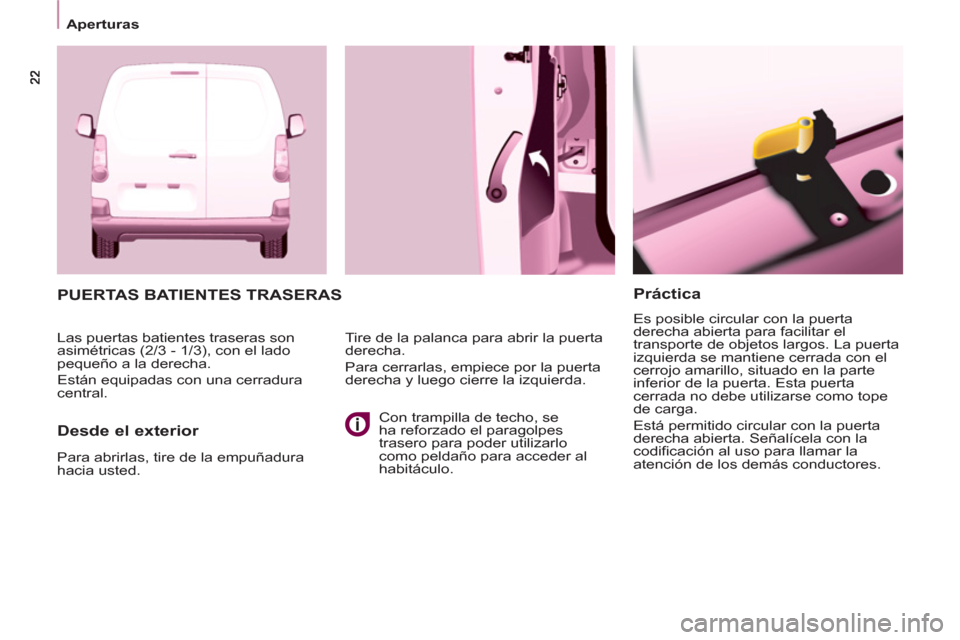 Aperturas

22

PUERTAS BATIENTES TRASERAS

Las puertas batientes traseras son asimétricas (2/3 - 1/3), con el lado pequeño a la derecha.

Están equipadas con una cerradura central.

Desde el exterior

Para abrirlas, tire de la empuñadura hacia usted.

Tire de la palanca para abrir la puerta derecha.

Para cerrarlas, empiece por la puerta derecha y luego cierre la izquierda.

Con trampilla de techo, se ha reforzado el paragolpes trasero para poder utilizarlo como peldaño para acceder al habitáculo.

Práctica

Es posible circular con la puerta derecha abierta para facilitar el transporte de objetos largos. La puerta izquierda se mantiene cerrada con el cerrojo amarillo, situado en la parte inferior de la puerta. Esta puerta cerrada no debe utilizarse como tope de carga.

Está permitido circular con la puerta derecha abierta. Señalícela con la codificación al uso para llamar la atención de los demás conductores.

carmanualsonline.info