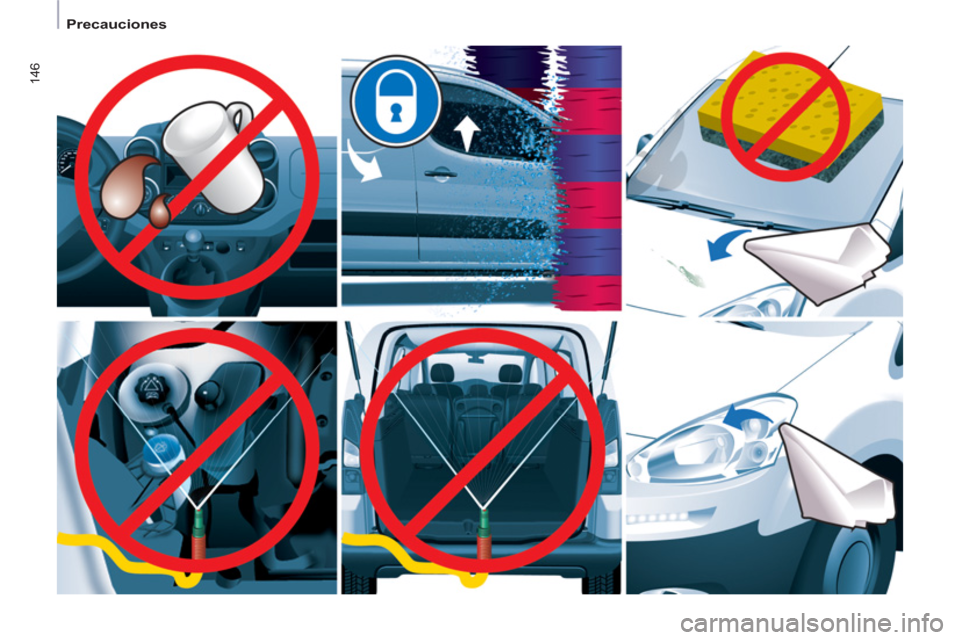 Precauciones

146

carmanualsonline.info