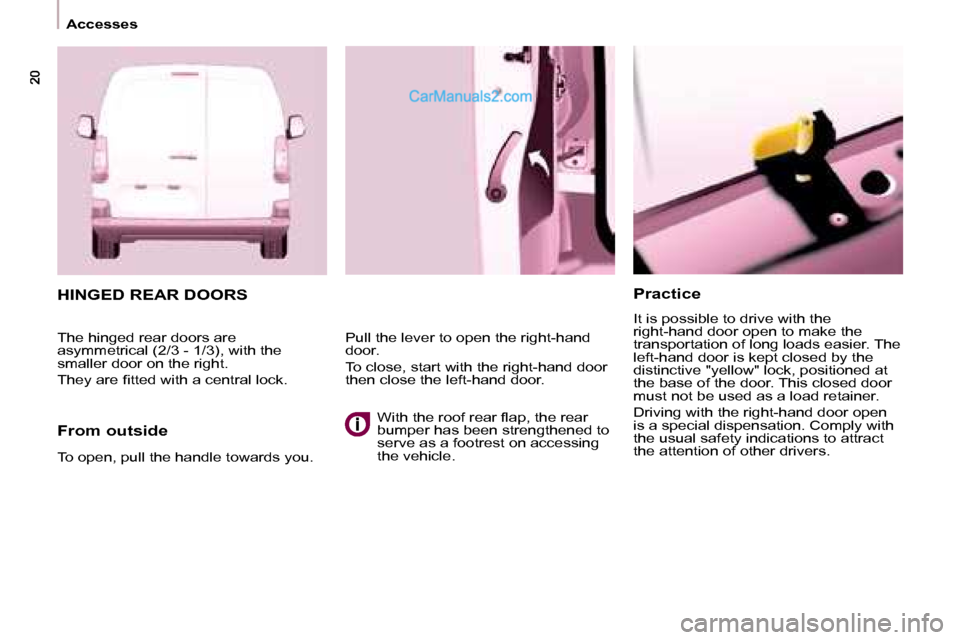 Accesses

20

CarManuals2.com

HINGED REAR DOORS

The hinged rear doors are asymmetrical (2/3 - 1/3), with the smaller door on the right.

They are fitted with a central lock.

From outside

To open, pull the handle towards you.

Pull the lever to open the right-hand door.

To close, start with the right-hand door then close the left-hand door.

With the roof rear flap, the rear bumper has been strengthened to serve as a footrest on accessing the vehicle.

Practice

It is possible to drive with the right-hand door open to make the transportation of long loads easier. The left-hand door is kept closed by the distinctive "yellow" lock, positioned at the base of the door. This closed door must not be used as a load retainer.

Driving with the right-hand door open is a special dispensation. Comply with the usual safety indications to attract the attention of other drivers.

carmanualsonline.info