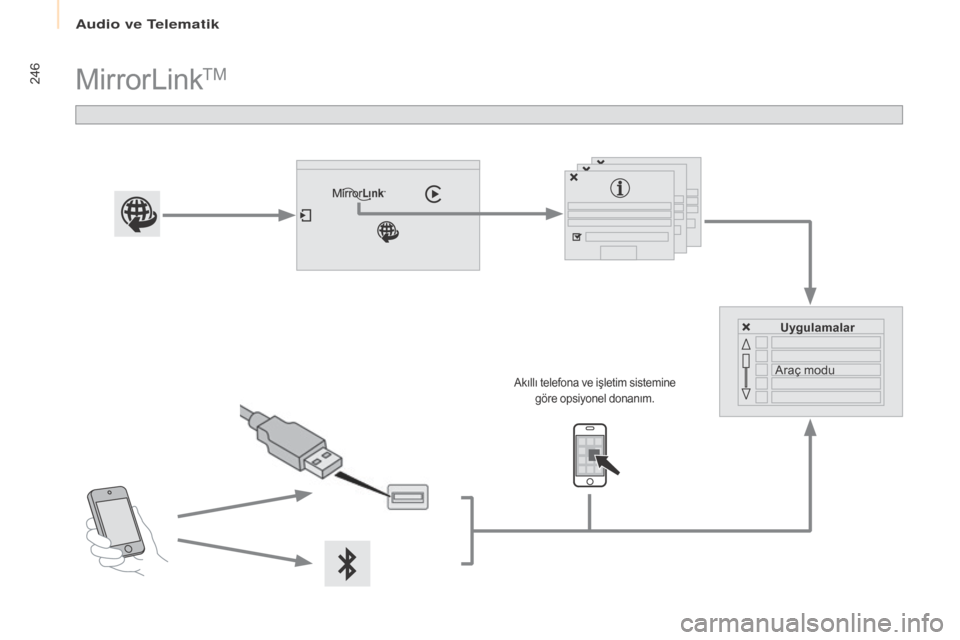 Audio ve Telematik

246

MirrorLinkTM

MirrorLink

Uygulamalar

Araç modu

Akıllı telefona ve işletim sistemine göre opsiyonel donanım.

carmanualsonline.info