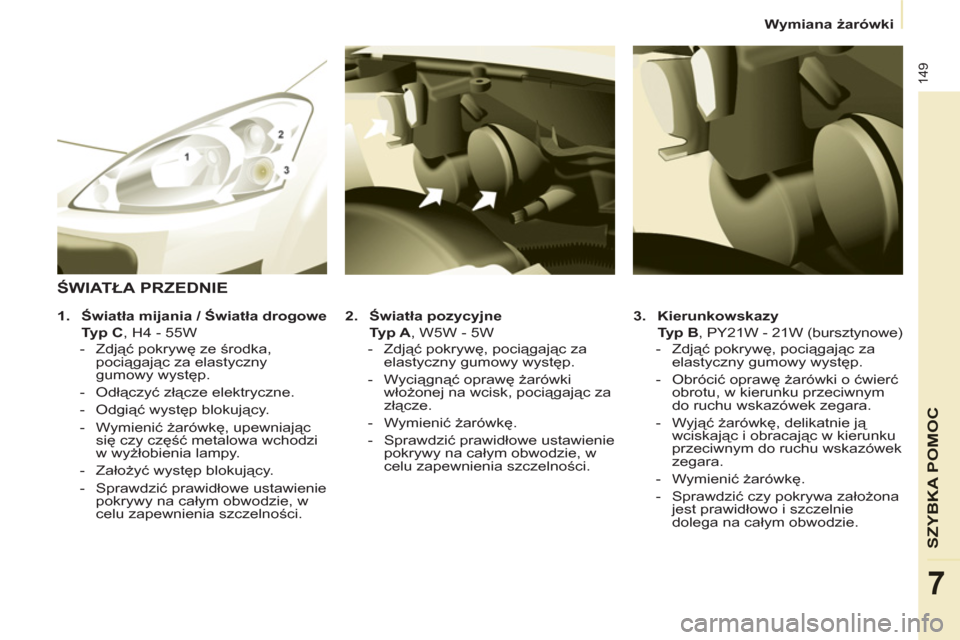 Wymiana żarówki

149

1

2

3

ŚWIATŁA PRZEDNIE

1. Światła mijania / Światła drogowe

Typ C, H4 - 55W

- Zdjąć pokrywę ze środka, pociągając za elastyczny gumowy występ.

- Odłączyć złącze elektryczne.

- Odgiąć występ blokujący.

- Wymienić żarówkę, upewniając się czy część metalowa wchodzi w wyżłobienia lampy.

- Założyć występ blokujący.

- Sprawdzić prawidłowe ustawienie pokrywy na całym obwodzie, w celu zapewnienia szczelności.

2. Światła pozycyjne

Typ A, W5W - 5W

- Zdjąć pokrywę, pociągając za elastyczny gumowy występ.

- Wyciągnąć oprawę żarówki włożonej na wcisk, pociągając za złącze.

- Wymienić żarówkę.

- Sprawdzić prawidłowe ustawienie pokrywy na całym obwodzie, w celu zapewnienia szczelności.

3. Kierunkowskazy

Typ B, PY21W - 21W (bursztynowe)

- Zdjąć pokrywę, pociągając za elastyczny gumowy występ.

- Obrócić oprawę żarówki o ćwierć obrotu, w kierunku przeciwnym do ruchu wskazówek zegara.

- Wyjąć żarówkę, delikatnie ją wciskając i obracając w kierunku przeciwnym do ruchu wskazówek zegara.

- Wymienić żarówkę.

- Sprawdzić czy pokrywa założona jest prawidłowo i szczelnie dolega na całym obwodzie.

SZYBKA POMOC

7

carmanualsonline.info