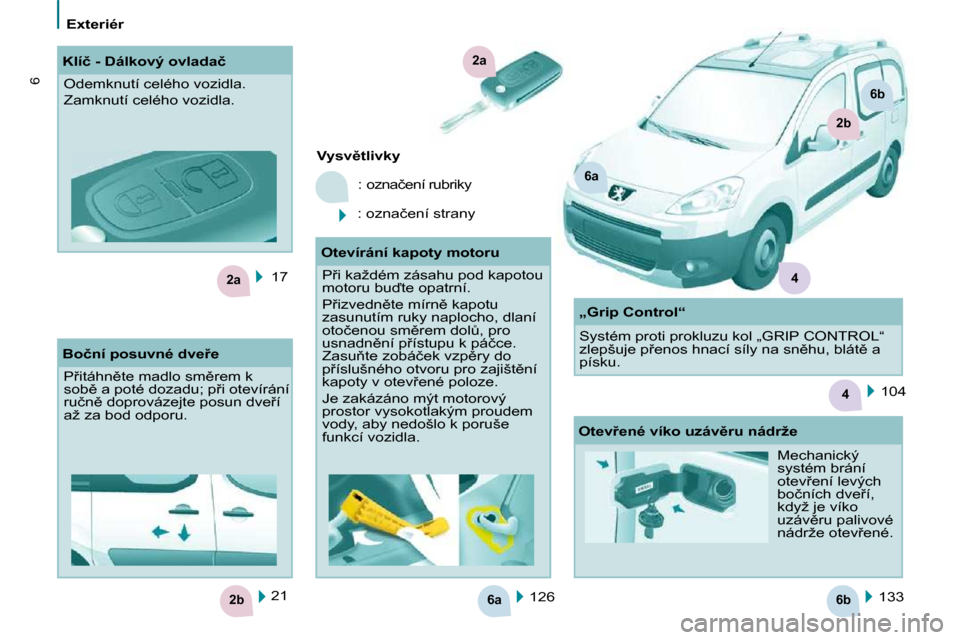 Exteriér

6

Klíč - Dálkový ovladač

Odemknutí celého vozidla.

Zamknutí celého vozidla.

2a 17

Boční posuvné dveře

Přitáhněte madlo směrem k sobě a poté dozadu; při otevírání ručně doprovázejte posun dveří až za bod odporu.

2b 21

2a

Vysvětlivky

: označení rubriky

: označení strany

Otevírání kapoty motoru

Při každém zásahu pod kapotou motoru buďte opatrní.

Přizvedněte mírně kapotu zasunutím ruky naplocho, dlaní otočenou směrem dolů, pro usnadnění přístupu k páčce. Zasuňte zobáček vzpěry do příslušného otvoru pro zajištění kapoty v otevřené poloze.

Je zakázáno mýt motorový prostor vysokotlakým proudem vody, aby nedošlo k poruše funkcí vozidla.

6a 126

6b

2b

6a

4

„Grip Control“

Systém proti prokluzu kol „GRIP CONTROL“ zlepšuje přenos hnací síly na sněhu, blátě a písku.

4 104

Otevřené víko uzávěru nádrže

Mechanický systém brání otevření levých bočních dveří, když je víko uzávěru palivové nádrže otevřené.

6b 133

carmanualsonline.info