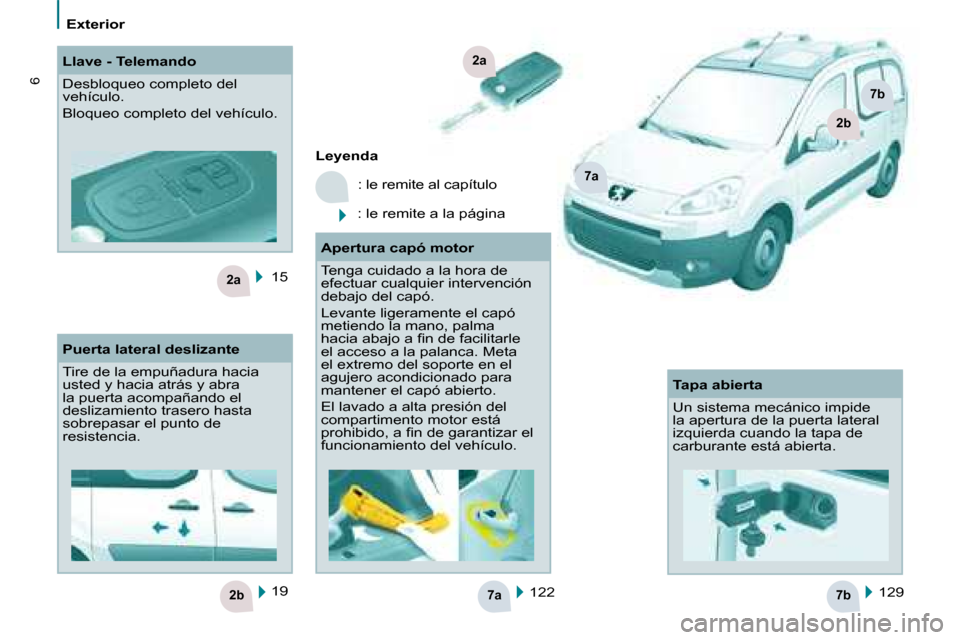 Exterior

6

Llave - Telemando

Desbloqueo completo del vehículo.

Bloqueo completo del vehículo.

2a 15

Puerta lateral deslizante

Tire de la empuñadura hacia usted y hacia atrás y abra la puerta acompañando el deslizamiento trasero hasta sobrepasar el punto de resistencia.

2b 19

2a

Leyenda

: le remite al capítulo

: le remite a la página

Apertura capó motor

Tenga cuidado a la hora de efectuar cualquier intervención debajo del capó.

Levante ligeramente el capó metiendo la mano, palma hacia abajo a fin de facilitarle el acceso a la palanca. Meta el extremo del soporte en el agujero acondicionado para mantener el capó abierto.

El lavado a alta presión del compartimento motor está prohibido, a fin de garantizar el funcionamiento del vehículo.

7a 122

7b

2b

7a

Tapa abierta

Un sistema mecánico impide la apertura de la puerta lateral izquierda cuando la tapa de carburante está abierta.

7b 129

carmanualsonline.info