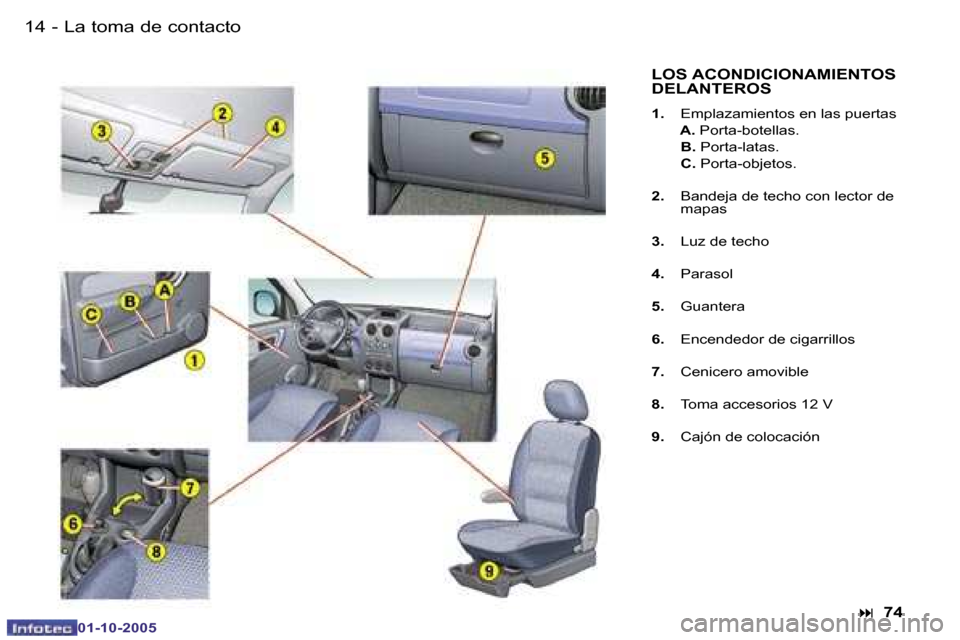 14 - La toma de contacto

LOS ACONDICIONAMIENTOS DELANTEROS

1. Emplazamientos en las puertas
A. Porta-botellas.
B. Porta-latas.
C. Porta-objetos.

2. Bandeja de techo con lector de mapas

3. Luz de techo

4. Parasol

5. Guantera

6. Encendedor de cigarrillos

7. Cenicero amovible

8. Toma accesorios 12 V

9. Cajón de colocación

3 2 4 5 C B A 1 7 6 8 9

74

Infotec 01-10-2005

carmanualsonline.info