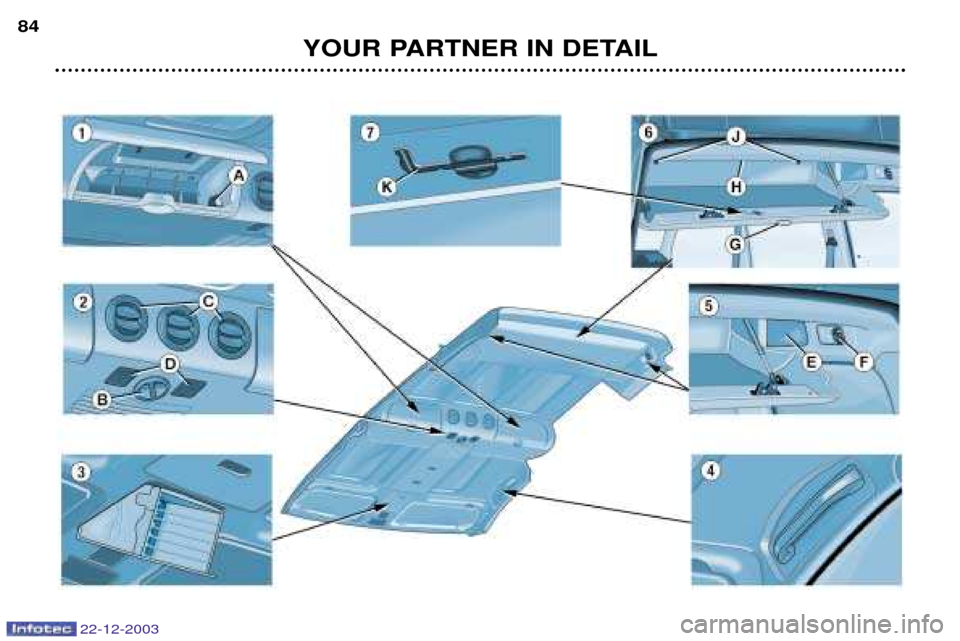 84

YOUR PARTNER IN DETAIL

1
A

7
K

6
J
H
G

2
C
D
B

5
E
F

3

4

Infotec 22-12-2003

carmanualsonline.info