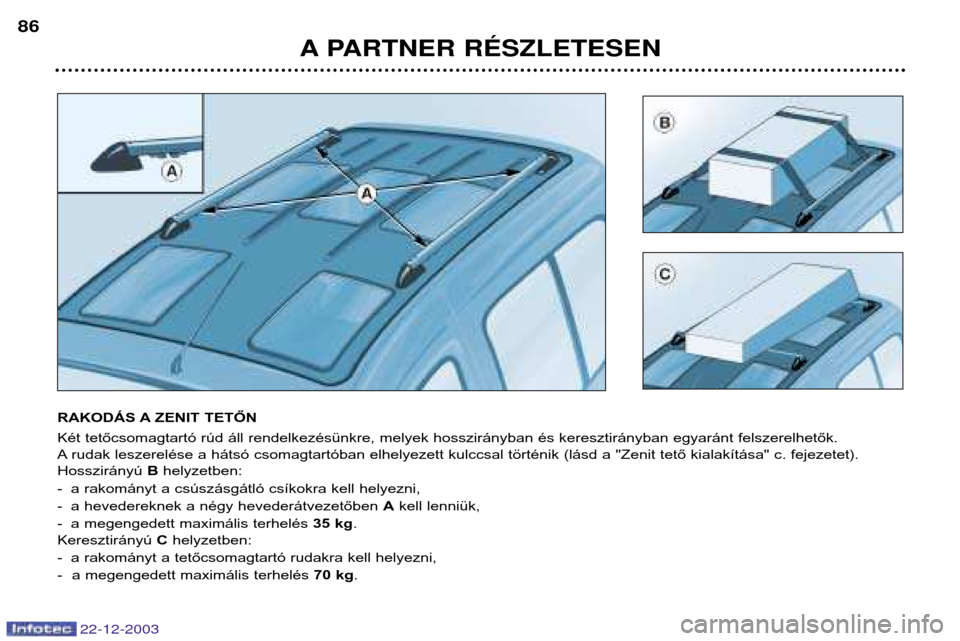 86

A PARTNER RÉSZLETESEN

A

A

B

C

RAKODÁS A ZENIT TETŐN

Két tetőcsomagtartó rúd áll rendelkezésünkre, melyek hosszirányban és keresztirányban egyaránt felszerelhetők.
A rudak leszerelése a hátsó csomagtartóban elhelyezett kulccsal történik (lásd a "Zenit tető kialakítása" c. fejezetet).
Hosszirányú B helyzetben:
- a rakományt a csúszásgátló csíkokra kell helyezni,
- a hevedereknek a négy hevederátvezetőben A kell lenniük,
- a megengedett maximális terhelés 35 kg.
Keresztirányú C helyzetben:
- a rakományt a tetőcsomagtartó rudakra kell helyezni,
- a megengedett maximális terhelés 70 kg.

Infotec 22-12-2003

carmanualsonline.info