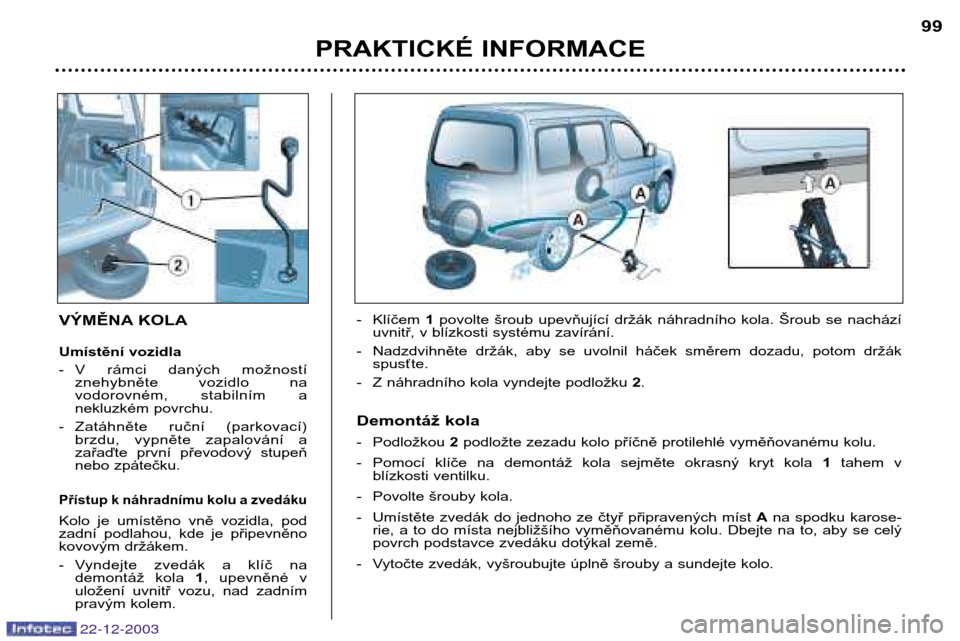 99

PRAKTICKÉ INFORMACE

1
2

A
A
A

VÝMĚNA KOLA

Umístění vozidla

- V rámci daných možností znehybněte vozidlo na vodorovném, stabilním a nekluzkém povrchu.

- Zatáhněte ruční (parkovací) brzdu, vypněte zapalování a zařaďte první převodový stupeň nebo zpátečku.

Přístup k náhradnímu kolu a zvedáku

Kolo je umístěno vně vozidla, pod zadní podlahou, kde je připevněno kovovým držákem.

- Vyndejte zvedák a klíč na demontáž kola 1, upevněné v uložení uvnitř vozu, nad zadním pravým kolem.

- Klíčem 1 povolte šroub upevňující držák náhradního kola. Šroub se nachází uvnitř, v blízkosti systému zavírání.

- Nadzdvihněte držák, aby se uvolnil háček směrem dozadu, potom držák spusťte.

- Z náhradního kola vyndejte podložku 2.

Demontáž kola

- Podložkou 2 podložte zezadu kolo příčně protilehlé vyměňovanému kolu.

- Pomocí klíče na demontáž kola sejměte okrasný kryt kola 1 tahem v blízkosti ventilku.

- Povolte šrouby kola.

- Umístěte zvedák do jednoho ze čtyř připravených míst A na spodku karoserie, a to do místa nejbližšího vyměňovanému kolu. Dbejte na to, aby se celý povrch podstavce zvedáku dotýkal země.

- Vytočte zvedák, vyšroubujte úplně šrouby a sundejte kolo.

Infotec 22-12-2003

carmanualsonline.info