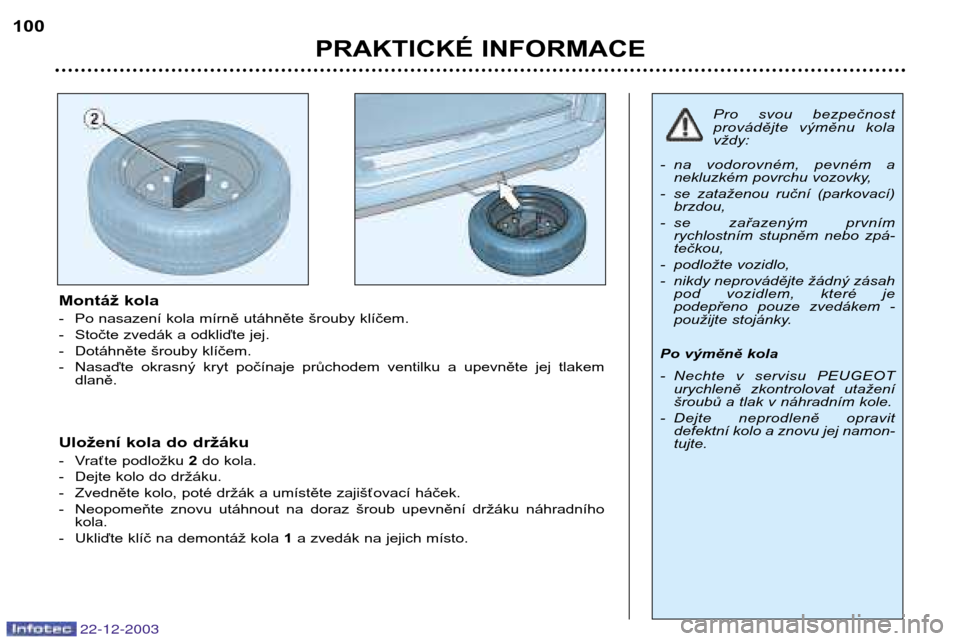 100

PRAKTICKÉ INFORMACE

2

Montáž kola

- Po nasazení kola mírně utáhněte šrouby klíčem.
- Stočte zvedák a odkliďte jej.
- Dotáhněte šrouby klíčem.
- Nasaďte okrasný kryt počínaje průchodem ventilku a upevněte jej tlakem dlaně.

Uložení kola do držáku

- Vraťte podložku 2 do kola.
- Dejte kolo do držáku.
- Zvedněte kolo, poté držák a umístěte zajišťovací háček.
- Neopomeňte znovu utáhnout na doraz šroub upevnění držáku náhradního kola.
- Ukliďte klíč na demontáž kola 1 a zvedák na jejich místo.

Pro svou bezpečnost provádějte výměnu kola vždy:

- na vodorovném, pevném a nekluzkém povrchu vozovky,
- se zataženou ruční (parkovací) brzdou,
- se zařazeným prvním rychlostním stupněm nebo zpátečkou,
- podložte vozidlo,
- nikdy neprovádějte žádný zásah pod vozidlem, které je podepřeno pouze zvedákem - použijte stojánky.

Po výměně kola

- Nechte v servisu PEUGEOT urychleně zkontrolovat utažení šroubů a tlak v náhradním kole.
- Dejte neprodleně opravit defektní kolo a znovu jej namontujte.

Infotec 22-12-2003

carmanualsonline.info