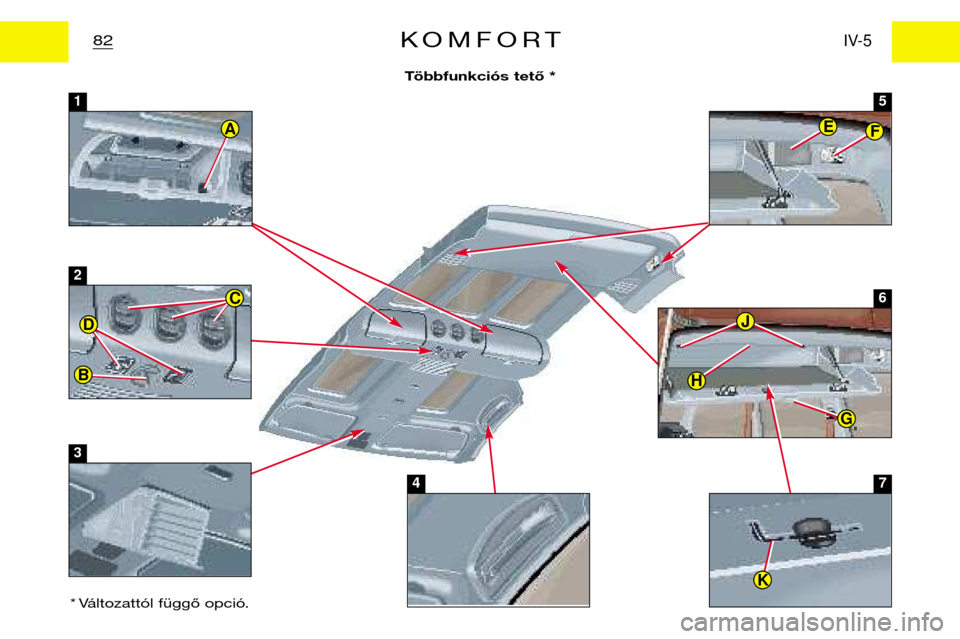 82

KOMFORT

IV-5

Többfunkciós tető *

1

A

2

C

D

B

3

4

5

E

F

6

J

H

G

7

K

* Változattól függő opció.

carmanualsonline.info