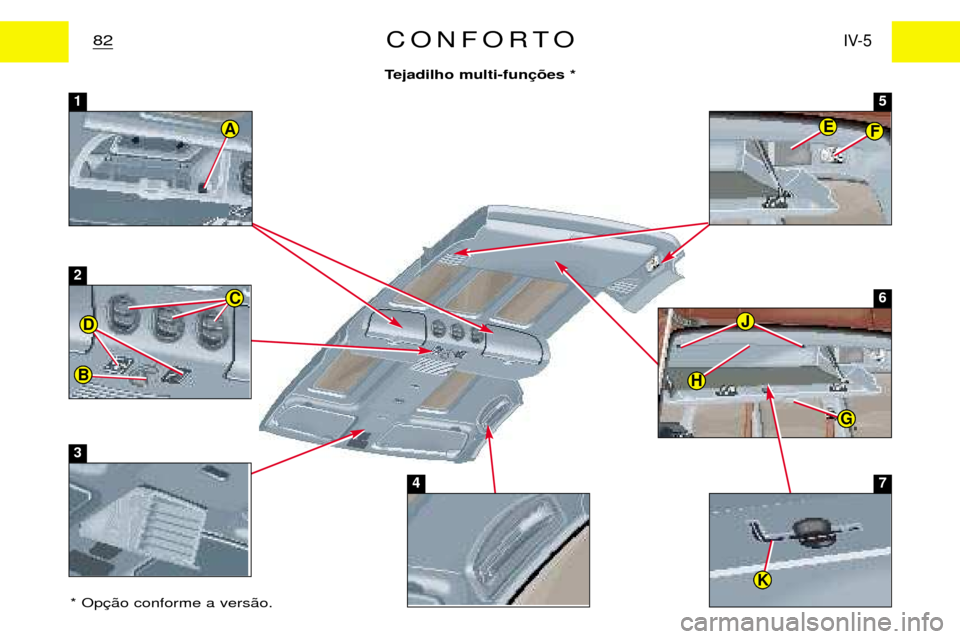 82 CONFORTO IV-5

Tejadilho multi-funções *

1

A

2

C

D

B

3

4

5

E

F

6

J

H

G

7

K

* Opção conforme a versão.

carmanualsonline.info