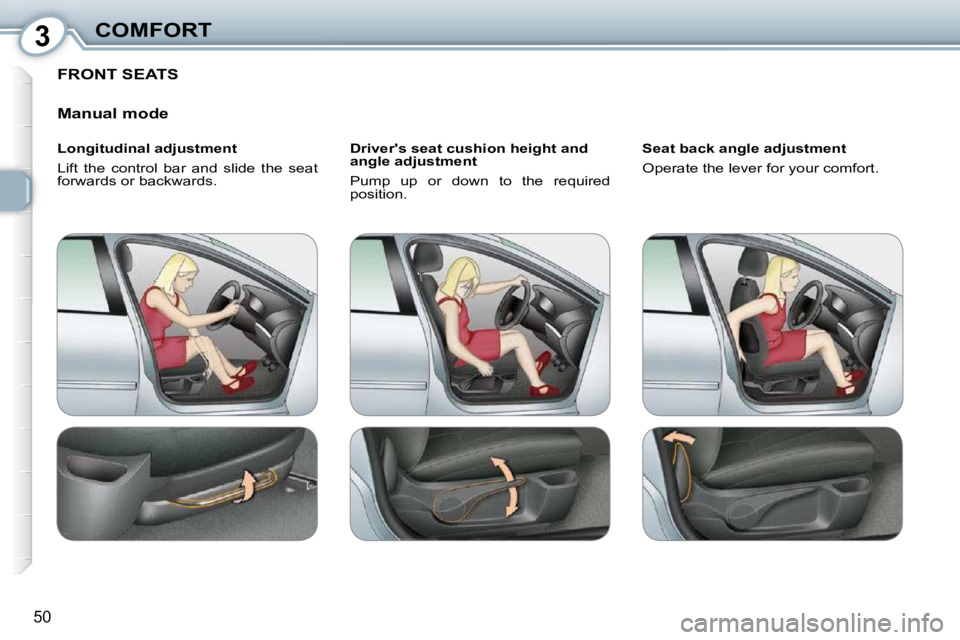 3 COMFORT

FRONT SEATS

Manual mode

Longitudinal adjustment

Lift the control bar and slide the seat forwards or backwards.

Driver's seat cushion height and angle adjustment

Pump up or down to the required position.

Seat back angle adjustment

Operate the lever for your comfort.

50

carmanualsonline.info