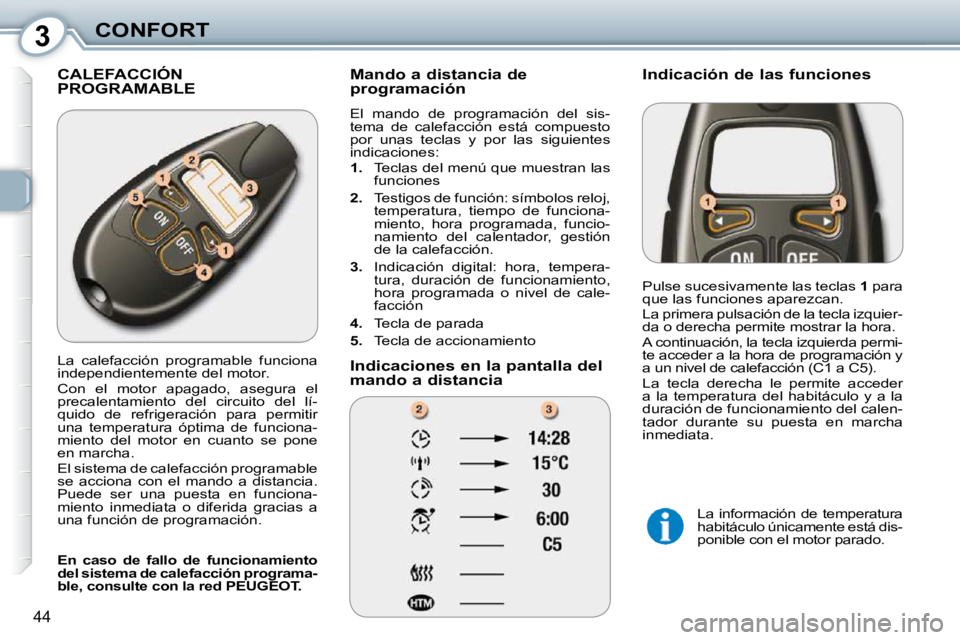 3 CONFORT

CALEFACCIÓN PROGRAMABLE

2
1
3
5
ON
OFF
1
4

La calefacción programable funciona independientemente del motor.

Con el motor apagado, asegura el precalentamiento del circuito del líquido de refrigeración para permitir una temperatura óptima de funcionamiento del motor en cuanto se pone en marcha.

El sistema de calefacción programable se acciona con el mando a distancia. Puede ser una puesta en funcionamiento inmediata o diferida gracias a una función de programación.

En caso de fallo de funcionamiento del sistema de calefacción programable, consulte con la red PEUGEOT.

Mando a distancia de programación

El mando de programación del sistema de calefacción está compuesto por unas teclas y por las siguientes indicaciones:

1. Teclas del menú que muestran las funciones

2. Testigos de función: símbolos reloj, temperatura, tiempo de funcionamiento, hora programada, funcionamiento del calentador, gestión de la calefacción.

3. Indicación digital: hora, temperatura, duración de funcionamiento, hora programada o nivel de calefacción

4. Tecla de parada

5. Tecla de accionamiento

Indicaciones en la pantalla del mando a distancia

2 3
14:28
15°C
30
6:00
C5
HTM

Indicación de las funciones

1 1
ON OFF

Pulse sucesivamente las teclas 1 para que las funciones aparezcan.

La primera pulsación de la tecla izquierda o derecha permite mostrar la hora.

A continuación, la tecla izquierda permite acceder a la hora de programación y a un nivel de calefacción (C1 a C5).

La tecla derecha le permite acceder a la temperatura del habitáculo y a la duración de funcionamiento del calentador durante su puesta en marcha inmediata.

La información de temperatura habitáculo únicamente está disponible con el motor parado.

44

carmanualsonline.info