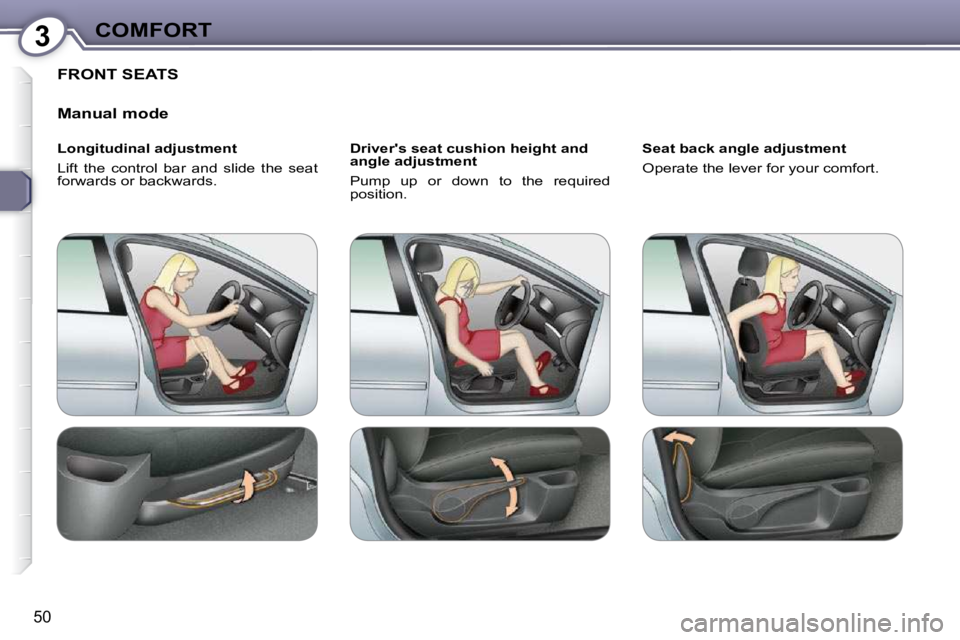 3 COMFORT

FRONT SEATS

Manual mode

Longitudinal adjustment

Lift the control bar and slide the seat forwards or backwards.

Driver's seat cushion height and angle adjustment

Pump up or down to the required position.

Seat back angle adjustment

Operate the lever for your comfort.

50

carmanualsonline.info