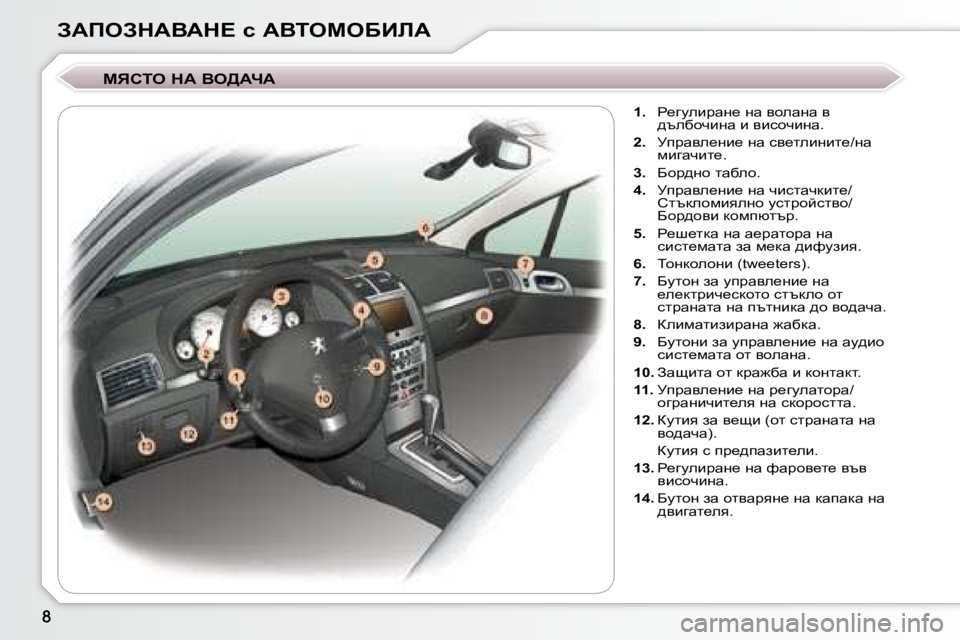 ЗАПОЗНАВАНЕ с АВТОМОБИЛА

МЯСТО НА ВОДАЧА

6
5
7
3
4
8
2
9
1
10
11
12
13
14

1. Регулиране на волана в дълбочина и височина.

2. Управление на светлините/на мигачите.

3. Бордно табло.

4. Управление на чистачките/ Стъкломиялно устройство/ Бордови компютър.

5. Решетка на аератора на системата за мека дифузия.

6. Тонколони (tweeters).

7. Бутон за управление на електрическото стъкло от страната на пътника до водача.

8. Климатизирана жабка.

9. Бутони за управление на аудио системата от волана.

10. Защита от кражба и контакт.

11. Управление на регулатора/ ограничителя на скоростта.

12. Кутия за вещи (от страната на водача).

Кутия с предпазители.

13. Регулиране на фаровете във височина.

14. Бутон за отваряне на капака на двигателя.

8

carmanualsonline.info