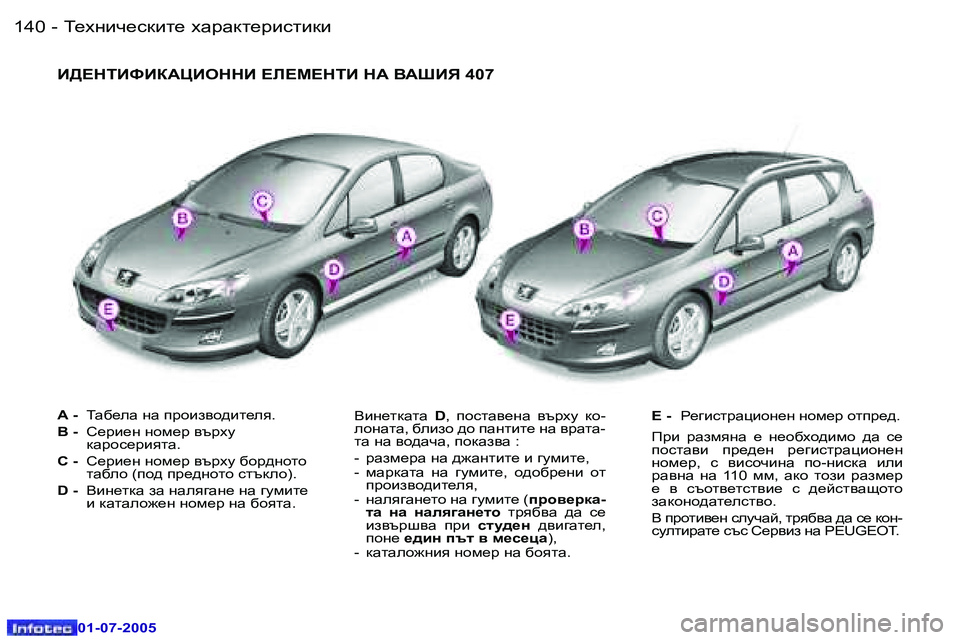 140 - Техническите характеристики

ИДЕНТИФИКАЦИОННИ ЕЛЕМЕНТИ НА ВАШИЯ 407

B

C

A

D

E

B

C

A

D

E

A - Табела на производителя.

B - Сериен номер върху каросерията.

C - Сериен номер върху бордното табло (под предното стъкло).

D - Винетка за налягане на гумите и каталожен номер на боята.

Винетката D, поставена върху колоната, близо до пантите на вратата на водача, показва :

- размера на джантите и гумите,
- марката на гумите, одобрени от производителя,
- налягането на гумите (проверката на налягането трябва да се извършва при студен двигател, поне един път в месеца),
- каталожния номер на боята.

E - Регистрационен номер отпред.

При размяна е необходимо да се постави преден регистрационен номер, с височина по-ниска или равна на 110 мм, ако този размер е в съответствие с действащото законодателство.

В противен случай, трябва да се консултирате със Сервиз на PEUGEOT.

Infotec 01-07-2005

carmanualsonline.info