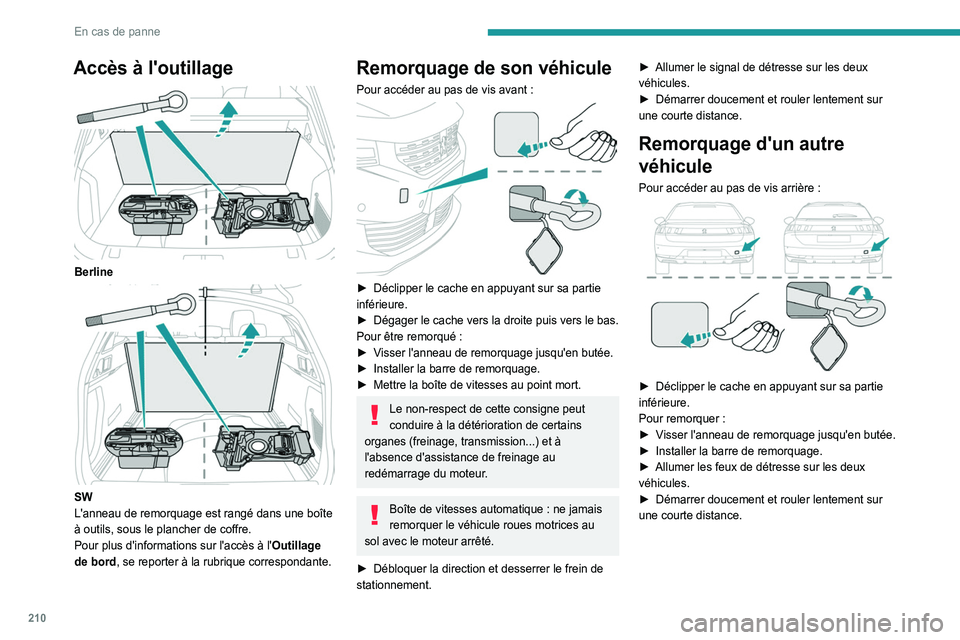 En cas de panne

Accès à l'outillage

Berline

SW
L'anneau de remorquage est rangé dans une boîte à outils, sous le plancher de coffre.
Pour plus d'informations sur l'accès à l'Outillage de bord, se reporter à la rubrique correspondante.

Remorquage de son véhicule

Pour accéder au pas de vis avant :

► Déclipper le cache en appuyant sur sa partie inférieure.
► Dégager le cache vers la droite puis vers le bas.
Pour être remorqué :
► Visser l'anneau de remorquage jusqu'en butée.
► Installer la barre de remorquage.
► Mettre la boîte de vitesses au point mort.

Le non-respect de cette consigne peut conduire à la détérioration de certains organes (freinage, transmission...) et à l'absence d'assistance de freinage au redémarrage du moteur.

Boîte de vitesses automatique : ne jamais remorquer le véhicule roues motrices au sol avec le moteur arrêté.

► Débloquer la direction et desserrer le frein de stationnement.

► Allumer le signal de détresse sur les deux véhicules.
► Démarrer doucement et rouler lentement sur une courte distance.

Remorquage d'un autre véhicule

Pour accéder au pas de vis arrière :

► Déclipper le cache en appuyant sur sa partie inférieure.
Pour remorquer :
► Visser l'anneau de remorquage jusqu'en butée.
► Installer la barre de remorquage.
► Allumer les feux de détresse sur les deux véhicules.
► Démarrer doucement et rouler lentement sur une courte distance.

210

carmanualsonline.info