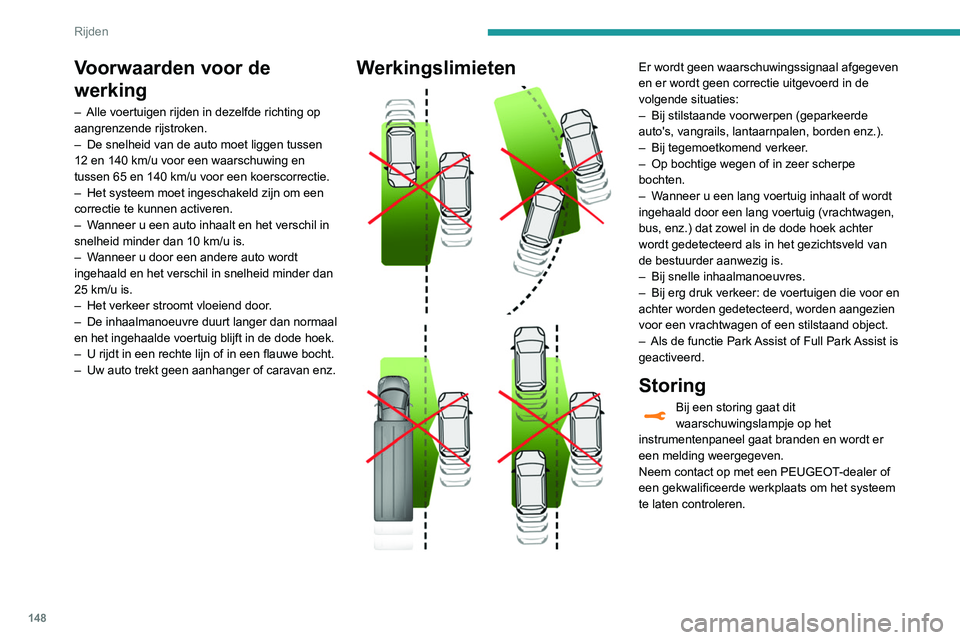 Rijden

Voorwaarden voor de werking

– Alle voertuigen rijden in dezelfde richting op aangrenzende rijstroken.
– De snelheid van de auto moet liggen tussen 12 en 140 km/u voor een waarschuwing en tussen 65 en 140 km/u voor een koerscorrectie.
– Het systeem moet ingeschakeld zijn om een correctie te kunnen activeren.
– Wanneer u een auto inhaalt en het verschil in snelheid minder dan 10 km/u is.
– Wanneer u door een andere auto wordt ingehaald en het verschil in snelheid minder dan 25 km/u is.
– Het verkeer stroomt vloeiend door.
– De inhaalmanoeuvre duurt langer dan normaal en het ingehaalde voertuig blijft in de dode hoek.
– U rijdt in een rechte lijn of in een flauwe bocht.
– Uw auto trekt geen aanhanger of caravan enz.

Werkingslimieten

Er wordt geen waarschuwingssignaal afgegeven en er wordt geen correctie uitgevoerd in de volgende situaties:
– Bij stilstaande voorwerpen (geparkeerde auto's, vangrails, lantaarnpalen, borden enz.).
– Bij tegemoetkomend verkeer.
– Op bochtige wegen of in zeer scherpe bochten.
– Wanneer u een lang voertuig inhaalt of wordt ingehaald door een lang voertuig (vrachtwagen, bus, enz.) dat zowel in de dode hoek achter wordt gedetecteerd als in het gezichtsveld van de bestuurder aanwezig is.
– Bij snelle inhaalmanoeuvres.
– Bij erg druk verkeer: de voertuigen die voor en achter worden gedetecteerd, worden aangezien voor een vrachtwagen of een stilstaand object.
– Als de functie Park Assist of Full Park Assist is geactiveerd.

Storing

Bij een storing gaat dit waarschuwingslampje op het instrumentenpaneel gaat branden en wordt er een melding weergegeven.
Neem contact op met een PEUGEOT-dealer of een gekwalificeerde werkplaats om het systeem te laten controleren.

148

carmanualsonline.info