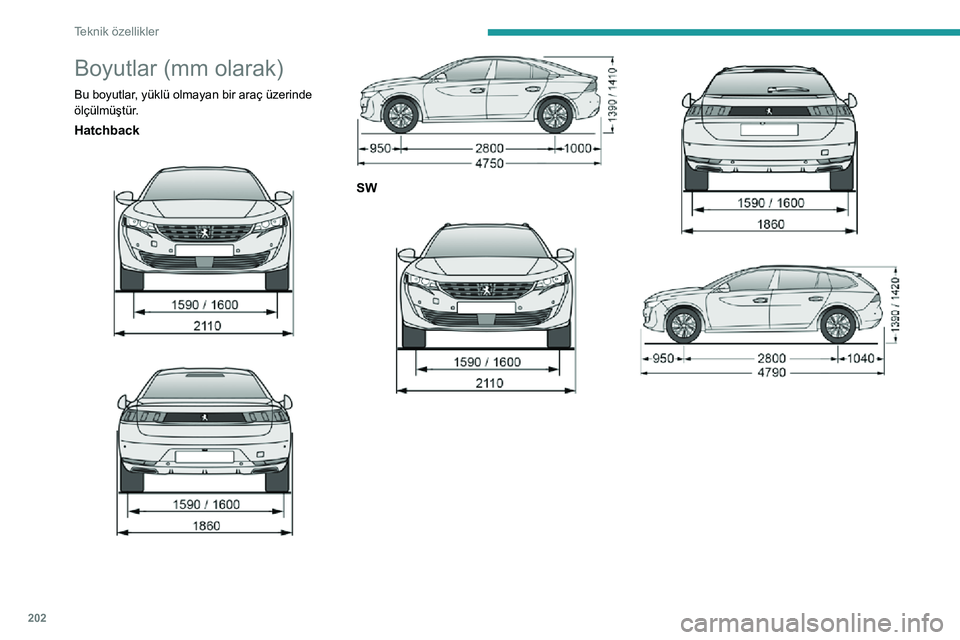 Teknik özellikler

Boyutlar (mm olarak)

Bu boyutlar, yüklü olmayan bir araç üzerinde ölçülmüştür.

Hatchback

1590 / 1600
2110

1590 / 1600
1860

1390 / 1410
950 2800 1000
4750

SW

1590 / 1600
2110

1590 / 1600
1860

1390 / 1420
950 2800 1040
4790

202

carmanualsonline.info