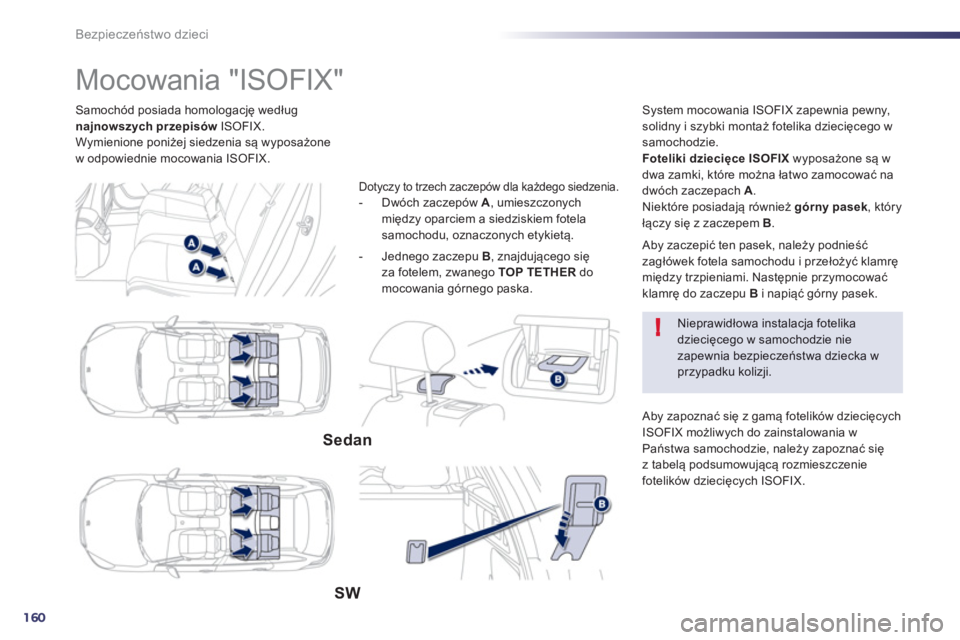 Bezpieczeństwo dzieci

Mocowania "ISOFIX"

Samochód posiada homologację według **najnowszych przepisów** ISOFIX.
Wymienione poniżej siedzenia są wyposażone w odpowiednie mocowania ISOFIX.

Dotyczy to trzech zaczepów dla każdego siedzenia.
- Dwóch zaczepów **A**, umieszczonych między oparciem a siedziskiem fotela samochodu, oznaczonych etykietą.
- Jednego zaczepu **B**, znajdującego się za fotelem, zwanego **TOP TETHER** do mocowania górnego paska.

A

A

B

Sedan

B

SW

System mocowania ISOFIX zapewnia pewny, solidny i szybki montaż fotelika dziecięcego w samochodzie.
**Foteliki dziecięce ISOFIX** wyposażone są w dwa zamki, które można łatwo zamocować na dwóch zaczepach **A**.
Niektóre posiadają również **górny pasek**, który łączy się z zaczepem **B**.

Aby zaczepić ten pasek, należy podnieść zagłówek fotela samochodu i przełożyć klamrę między trzpieniami. Następnie przymocować klamrę do zaczepu **B** i napiąć górny pasek.

!

Nieprawidłowa instalacja fotelika dziecięcego w samochodzie nie zapewnia bezpieczeństwa dziecka w przypadku kolizji.

Aby zapoznać się z gamą fotelików dziecięcych ISOFIX możliwych do zainstalowania w Państwa samochodzie, należy zapoznać się z tabelą podsumowującą rozmieszczenie fotelików dziecięcych ISOFIX.

160

carmanualsonline.info