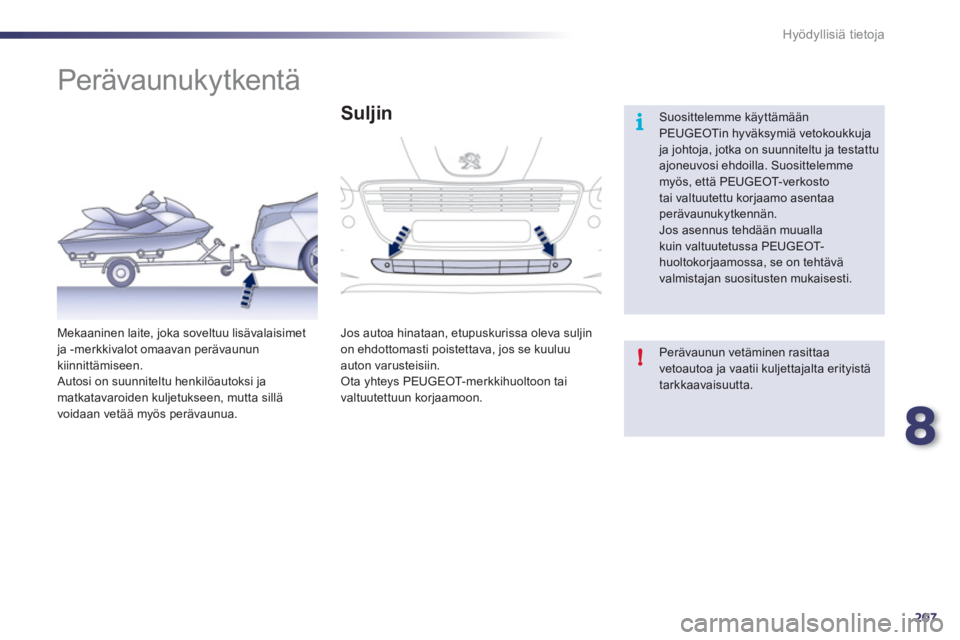 Hyödyllisiä tietoja

Perävaunukytkentä

Mekaaninen laite, joka soveltuu lisävalaisimet ja -merkkivalot omaavan perävaunun kiinnittämiseen.
Autosi on suunniteltu henkilöautoksi ja matkatavaroiden kuljetukseen, mutta sillä voidaan vetää myös perävaunua.

Suljin

Jos autoa hinataan, etupuskurissa oleva suljin on ehdottomasti poistettava, jos se kuuluu auton varusteisiin.
Ota yhteys PEUGEOT-merkkihuoltoon tai valtuutettuun korjaamoon.

i

Suosittelemme käyttämään PEUGEOTin hyväksymiä vetokoukkuja ja johtoja, jotka on suunniteltu ja testattu ajoneuvosi ehdoilla. Suosittelemme myös, että PEUGEOT-verkosto tai valtuutettu korjaamo asentaa perävaunukytkennän.
Jos asennus tehdään muualla kuin valtuutetussa PEUGEOT-huoltokorjaamossa, se on tehtävä valmistajan suositusten mukaisesti.

!

Perävaunun vetäminen rasittaa vetoautoa ja vaatii kuljettajalta erityistä tarkkaavaisuutta.

8

207

carmanualsonline.info