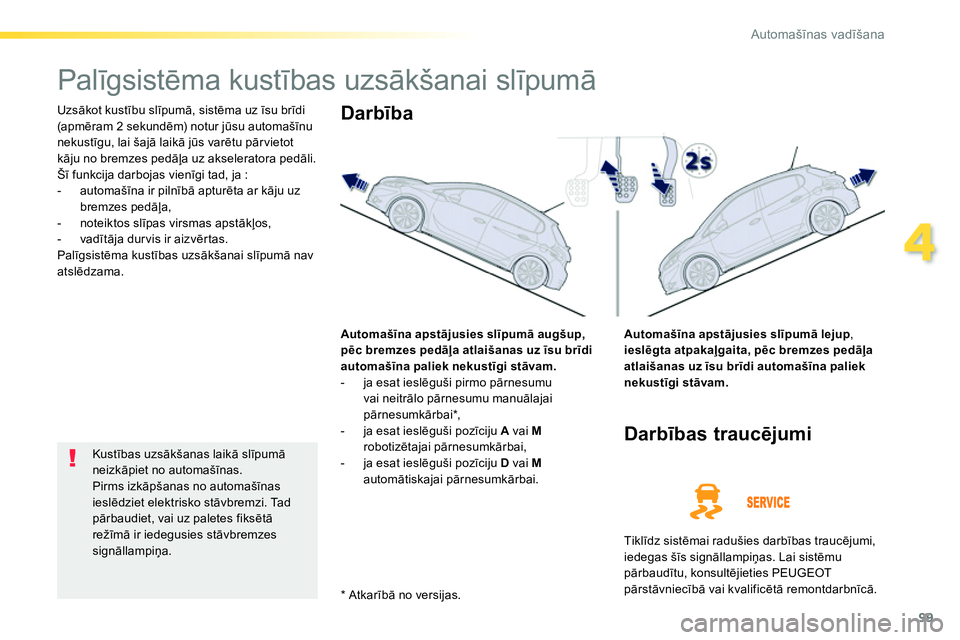 Automašīnas vadīšana

Palīgsistēma kustības uzsākšanai slīpumā

Uzsākot kustību slīpumā, sistēma uz īsu brīdi (apmēram 2 sekundēm) notur jūsu automašīnu nekustīgu, lai šajā laikā jūs varētu pārvietot kāju no bremzes pedāļa uz akseleratora pedāli.
Šī funkcija darbojas vienīgi tad, ja :
- automašīna ir pilnībā apturēta ar kāju uz bremzes pedāļa,
- noteiktos slīpas virsmas apstākļos,
- vadītāja durvis ir aizvērtas.
Palīgsistēma kustības uzsākšanai slīpumā nav atslēdzama.

Kustības uzsākšanas laikā slīpumā neizkāpiet no automašīnas.
Pirms izkāpšanas no automašīnas ieslēdziet elektrisko stāvbremzi. Tad pārbaudiet, vai uz paletes fiksētā režīmā ir iedegusies stāvbremzes signāllampiņa.

Darbība

2s

Automašīna apstājusies slīpumā augšup, pēc bremzes pedāļa atlaišanas uz īsu brīdi automašīna paliek nekustīgi stāvam.
- ja esat ieslēguši pirmo pārnesumu vai neitrālo pārnesumu manuālajai pārnesumkārbai*,
- ja esat ieslēguši pozīciju A vai M robotizētajai pārnesumkārbai,
- ja esat ieslēguši pozīciju D vai M automātiskajai pārnesumkārbai.

* Atkarībā no versijas.

Automašīna apstājusies slīpumā lejup, ieslēgta atpakaļgaita, pēc bremzes pedāļa atlaišanas uz īsu brīdi automašīna paliek nekustīgi stāvam.

Darbības traucējumi

SERVICE

Tiklīdz sistēmai radušies darbības traucējumi, iedegas šīs signāllampiņas. Lai sistēmu pārbaudītu, konsultējieties PEUGEOT pārstāvniecībā vai kvalificētā remontdarbnīcā.

4

99

carmanualsonline.info