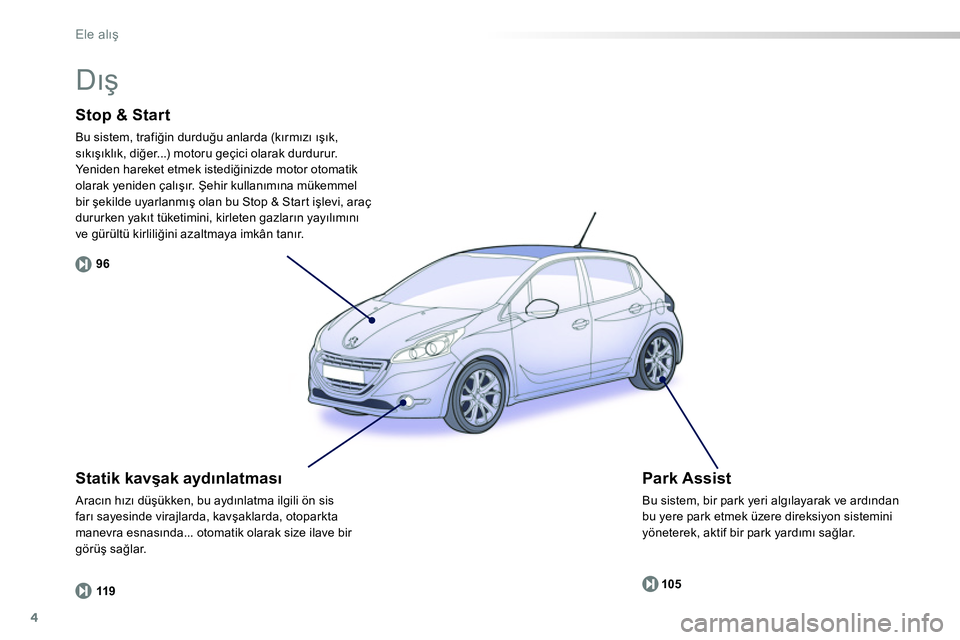 Ele alış

Dış

Stop & Start

Bu sistem, trafiğin durduğu anlarda (kırmızı ışık, sıkışıklık, diğer...) motoru geçici olarak durdurur. Yeniden hareket etmek istediğinizde motor otomatik olarak yeniden çalışır. Şehir kullanımına mükemmel bir şekilde uyarlanmış olan bu Stop & Start işlevi, araç dururken yakıt tüketimini, kirleten gazların yayılımını ve gürültü kirliliğini azaltmaya imkân tanır.

96

Statik kavşak aydınlatması

Aracın hızı düşükken, bu aydınlatma ilgili ön sis farı sayesinde virajlarda, kavşaklarda, otoparkta manevra esnasında... otomatik olarak size ilave bir görüş sağlar.

119

Park Assist

Bu sistem, bir park yeri algılayarak ve ardından bu yere park etmek üzere direksiyon sistemini yöneterek, aktif bir park yardımı sağlar.

105

4

carmanualsonline.info