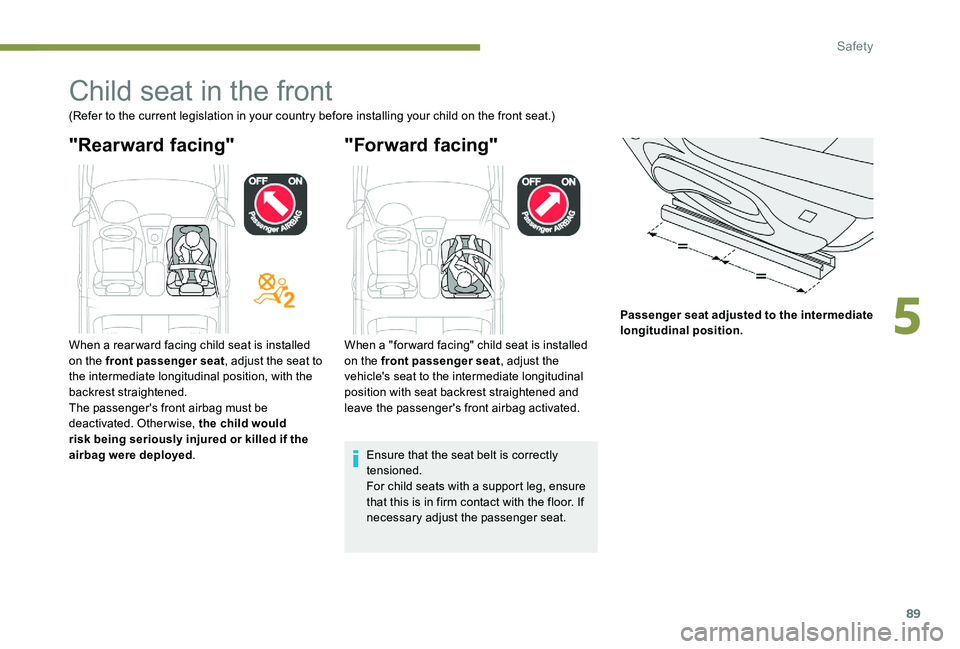 Safety

Child seat in the front

(Refer to the current legislation in your country before installing your child on the front seat.)

"Rearward facing"

OFF ON
Passenger AIRBAG

2

When a rearward facing child seat is installed on the front passenger seat, adjust the seat to the intermediate longitudinal position, with the backrest straightened.
The passenger's front airbag must be deactivated. Otherwise, the child would risk being seriously injured or killed if the airbag were deployed.

"Forward facing"

OFF ON
Passenger AIRBAG

When a "forward facing" child seat is installed on the front passenger seat, adjust the vehicle's seat to the intermediate longitudinal position with seat backrest straightened and leave the passenger's front airbag activated.

Ensure that the seat belt is correctly tensioned.
For child seats with a support leg, ensure that this is in firm contact with the floor. If necessary adjust the passenger seat.

=

=

Passenger seat adjusted to the intermediate longitudinal position.

5

89

carmanualsonline.info