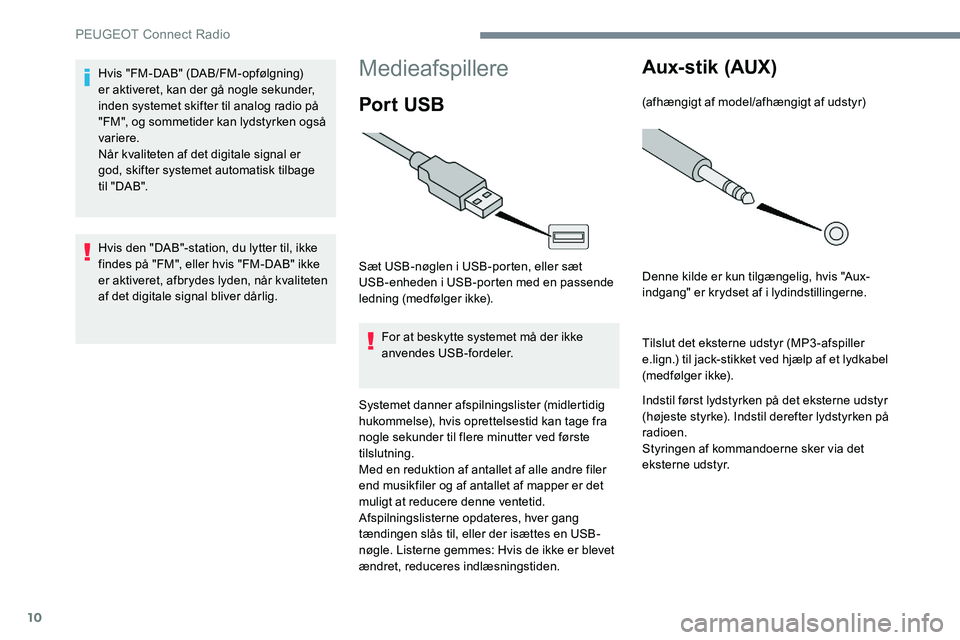 PEUGEOT Connect Radio

Hvis "FM-DAB" (DAB/FM-opfølgning) er aktiveret, kan der gå nogle sekunder, inden systemet skifter til analog radio på "FM", og sommetider kan lydstyrken også variere.
Når kvaliteten af det digitale signal er god, skifter systemet automatisk tilbage til "DAB".

Hvis den "DAB"-station, du lytter til, ikke findes på "FM", eller hvis "FM-DAB" ikke er aktiveret, afbrydes lyden, når kvaliteten af det digitale signal bliver dårlig.

Medieafspillere

Port USB

Sæt USB-nøglen i USB-porten, eller sæt USB-enheden i USB-porten med en passende ledning (medfølger ikke).

For at beskytte systemet må der ikke anvendes USB-fordeler.

Systemet danner afspilningslister (midlertidig hukommelse), hvis oprettelsestid kan tage fra nogle sekunder til flere minutter ved første tilslutning.
Med en reduktion af antallet af alle andre filer end musikfiler og af antallet af mapper er det muligt at reducere denne ventetid.
Afspilningslisterne opdateres, hver gang tændingen slås til, eller der isættes en USB-nøgle. Listerne gemmes: Hvis de ikke er blevet ændret, reduceres indlæsningstiden.

Aux-stik (AUX)

(afhængigt af model/afhængigt af udstyr)

Denne kilde er kun tilgængelig, hvis "Aux-indgang" er krydset af i lydindstillingerne.

Tilslut det eksterne udstyr (MP3-afspiller e.lign.) til jack-stikket ved hjælp af et lydkabel (medfølger ikke).

Indstil først lydstyrken på det eksterne udstyr (højeste styrke). Indstil derefter lydstyrken på radioen.
Styringen af kommandoerne sker via det eksterne udstyr.

10

carmanualsonline.info