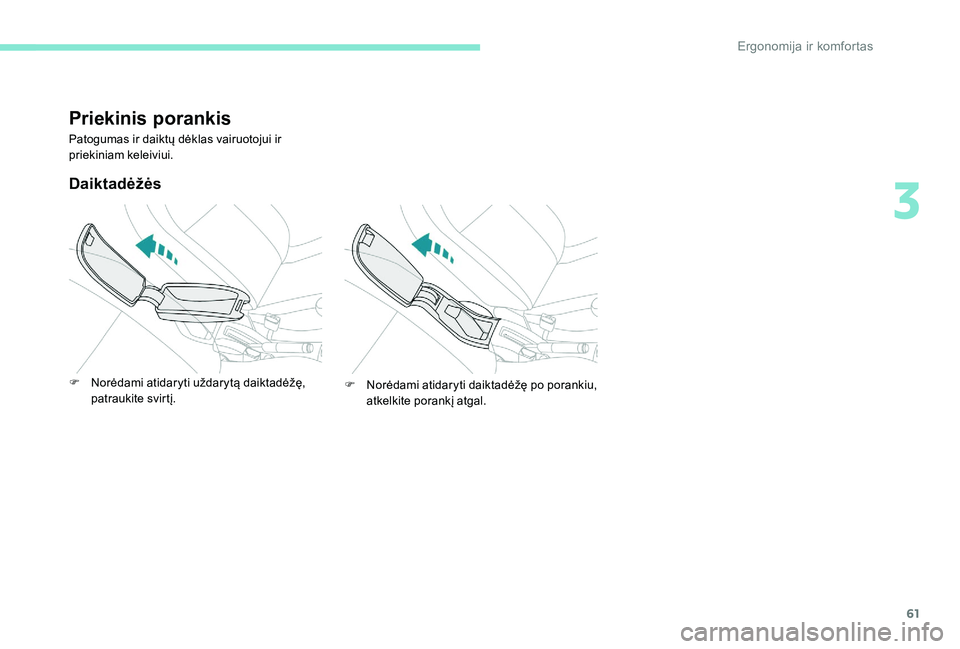 Ergonomija ir komfortas

Priekinis porankis

Patogumas ir daiktų dėklas vairuotojui ir priekiniam keleiviui.

Daiktadėžės

3

F Norėdami atidaryti uždarytą daiktadėžę, patraukite svirtį.

F Norėdami atidaryti daiktadėžę po porankiu, atkelkite porankį atgal.

61

carmanualsonline.info