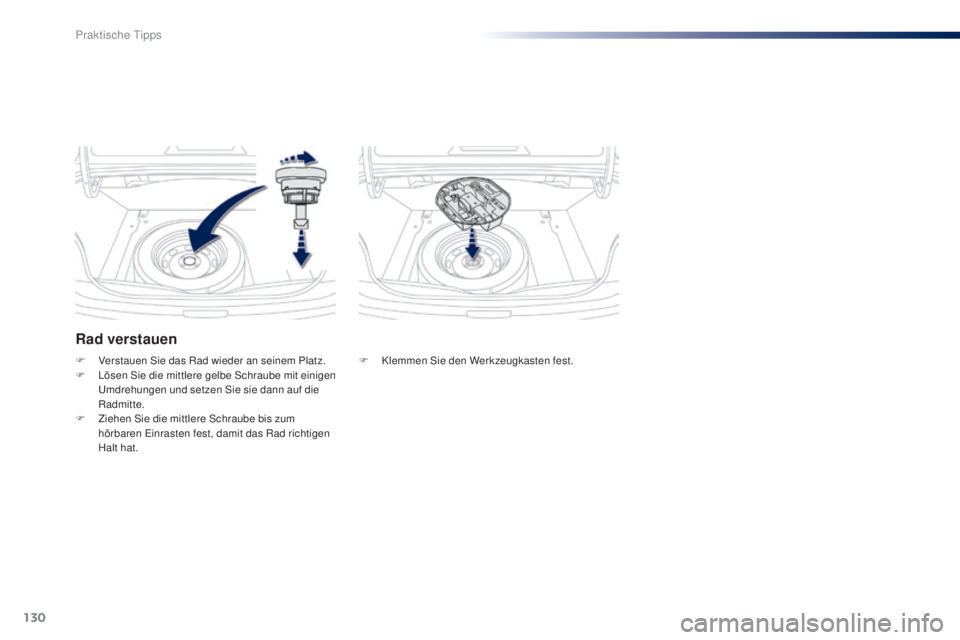 Praktische Tipps

Rad verstauen

F Verstauen Sie das Rad wieder an seinem Platz.
F Lösen Sie die mittlere gelbe Schraube mit einigen Umdrehungen und setzen Sie sie dann auf die Radmitte.
F Ziehen Sie die mittlere Schraube bis zum hörbaren Einrasten fest, damit das Rad richtigen Halt hat.

F Klemmen Sie den Werkzeugkasten fest.

130

carmanualsonline.info