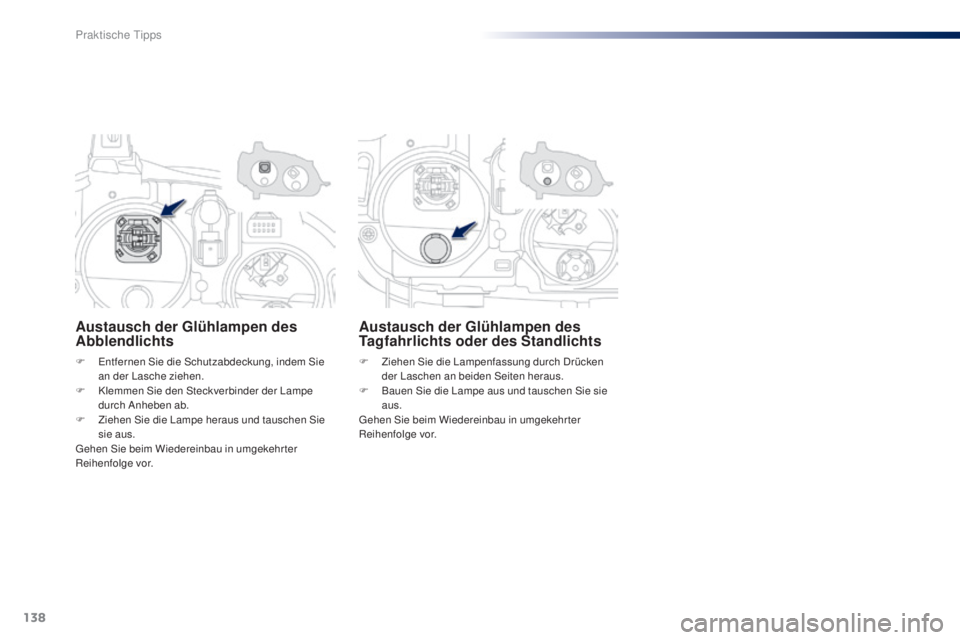 Praktische Tipps

Austausch der Glühlampen des Abblendlichts

F Entfernen Sie die Schutzabdeckung, indem Sie an der Lasche ziehen.
F Klemmen Sie den Steckverbinder der Lampe durch Anheben ab.
F Ziehen Sie die Lampe heraus und tauschen Sie sie aus.
Gehen Sie beim Wiedereinbau in umgekehrter Reihenfolge vor.

Austausch der Glühlampen des Tagfahrlichts oder des Standlichts

F Ziehen Sie die Lampenfassung durch Drücken der Laschen an beiden Seiten heraus.
F Bauen Sie die Lampe aus und tauschen Sie sie aus.
Gehen Sie beim Wiedereinbau in umgekehrter Reihenfolge vor.

138

carmanualsonline.info