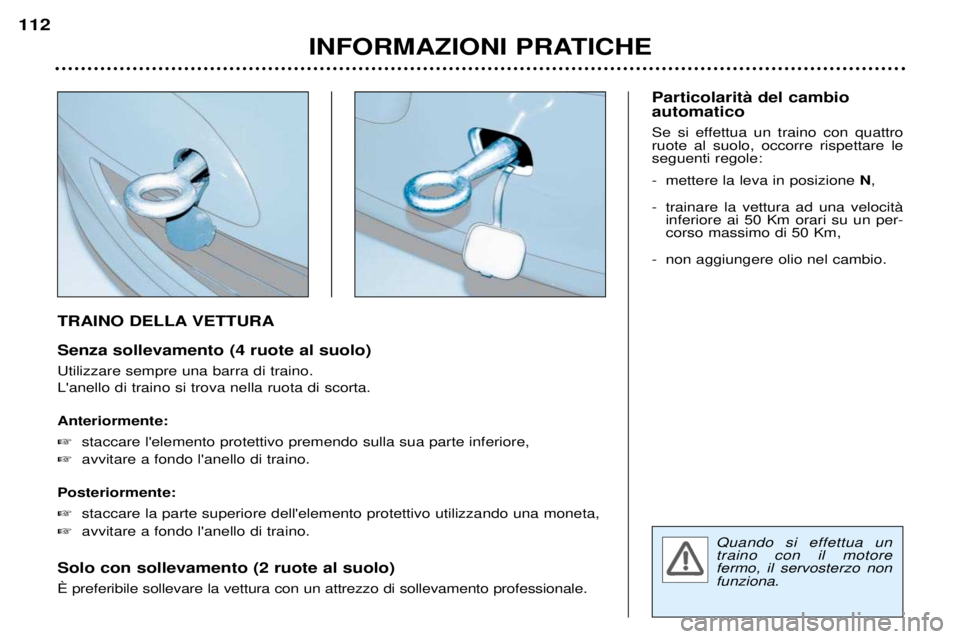 112

INFORMAZIONI PRATICHE

TRAINO DELLA VETTURA

Senza sollevamento (4 ruote al suolo)

Utilizzare sempre una barra di traino.
L'anello di traino si trova nella ruota di scorta.

Anteriormente:

☞ staccare l'elemento protettivo premendo sulla sua parte inferiore,

☞ avvitare a fondo l'anello di traino.

Posteriormente:

☞ staccare la parte superiore dell'elemento protettivo utilizzando una moneta,

☞ avvitare a fondo l'anello di traino.

Solo con sollevamento (2 ruote al suolo)

È preferibile sollevare la vettura con un attrezzo di sollevamento professionale.

Particolarità del cambio automatico

Se si effettua un traino con quattro ruote al suolo, occorre rispettare le seguenti regole:

- mettere la leva in posizione N,

- trainare la vettura ad una velocità inferiore ai 50 Km orari su un percorso massimo di 50 Km,

- non aggiungere olio nel cambio.

Quando si effettua un traino con il motore fermo, il servosterzo non funziona.

carmanualsonline.info