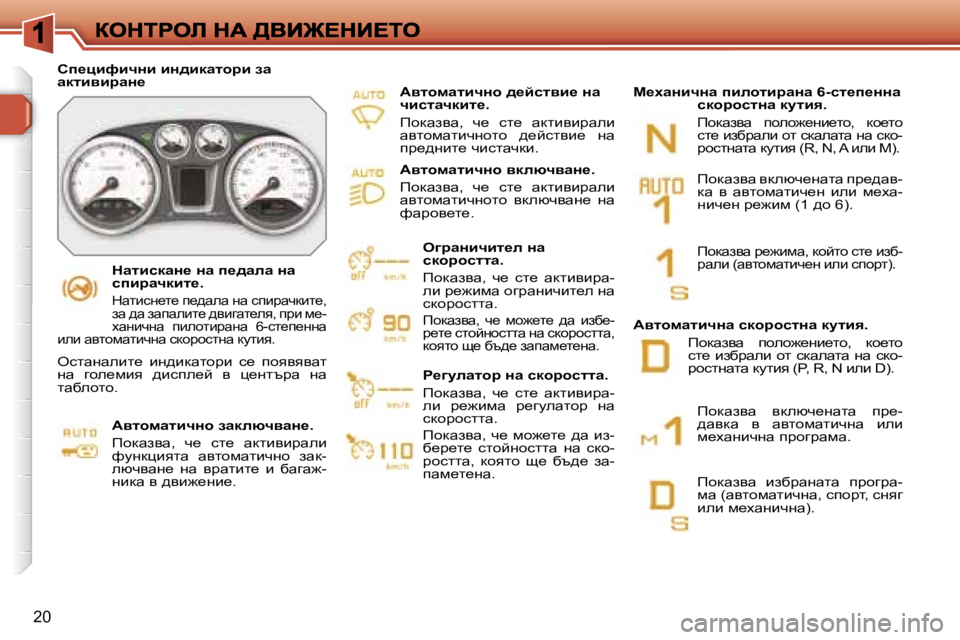 1 КОНТРОЛ НА ДВИЖЕНИЕТО

Специфични индикатори за активиране

Натискане на педала на спирачките.

Натиснете педала на спирачките, за да запалите двигателя, при механична пилотирана 6-степенна или автоматична скоростна кутия.

Останалите индикатори се появяват на големия дисплей в центъра на таблото.

AUTO

Автоматично заключване.

Показва, че сте активирали функцията автоматично заключване на вратите и багажника в движение.

AUTO

Автоматично действие на чистачките.

Показва, че сте активирали автоматичното действие на предните чистачки.

AUTO

Автоматично включване.

Показва, че сте активирали автоматичното включване на фаровете.

off km/h

Ограничител на скоростта.

Показва, че сте активирали режима ограничител на скоростта.

90 km/h

Показва, че можете да изберете стойността на скоростта, която ще бъде запаметена.

off km/h

Регулатор на скоростта.

Показва, че сте активирали режима регулатор на скоростта.

110 km/h

Показва, че можете да изберете стойността на скоростта, която ще бъде запаметена.

Механична пилотирана 6-степенна скоростна кутия.

N

Показва положението, което сте избрали от скалата на скоростната кутия (R, N, A или M).

AUTO 1

Показва включената предавка в автоматичен или механичен режим (1 до 6).

1 S

Показва режима, който сте избрали (автоматичен или спорт).

Автоматична скоростна кутия.

D

Показва положението, което сте избрали от скалата на скоростната кутия (P, R, N или D).

M 1

Показва включената предавка в автоматична или механична програма.

D S

Показва избраната програма (автоматична, спорт, сняг или механична).

20

carmanualsonline.info