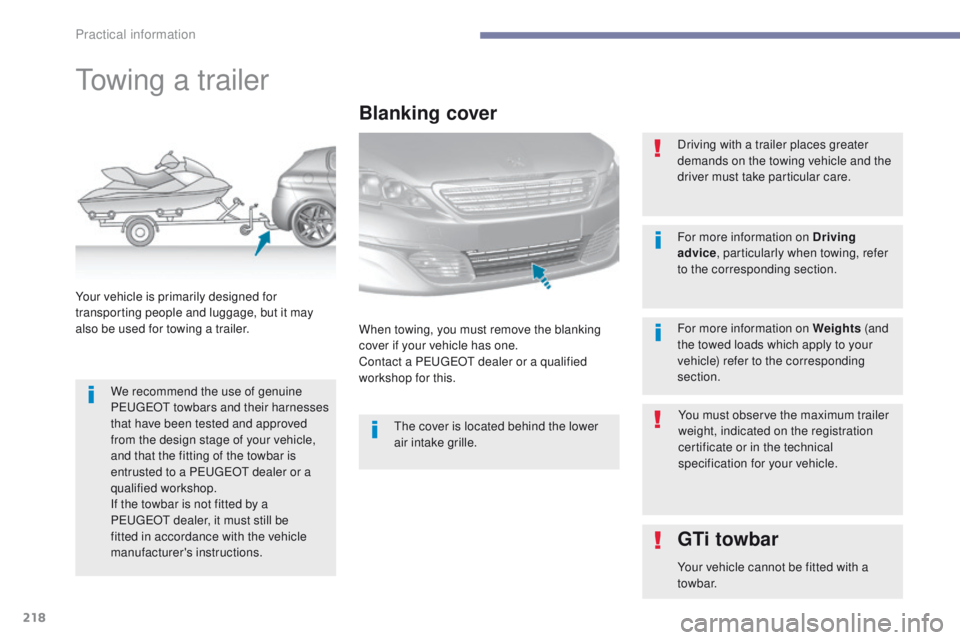 Practical information

Towing a trailer

Your vehicle is primarily designed for transporting people and luggage, but it may also be used for towing a trailer.

We recommend the use of genuine PEUGEOT towbars and their harnesses that have been tested and approved from the design stage of your vehicle, and that the fitting of the towbar is entrusted to a PEUGEOT dealer or a qualified workshop.
If the towbar is not fitted by a PEUGEOT dealer, it must still be fitted in accordance with the vehicle manufacturer's instructions.

Blanking cover

When towing, you must remove the blanking cover if your vehicle has one.
Contact a PEUGEOT dealer or a qualified workshop for this.

The cover is located behind the lower air intake grille.

Driving with a trailer places greater demands on the towing vehicle and the driver must take particular care.

For more information on Driving advice, particularly when towing, refer to the corresponding section.

For more information on Weights (and the towed loads which apply to your vehicle) refer to the corresponding section.

You must observe the maximum trailer weight, indicated on the registration certificate or in the technical specification for your vehicle.

GTi towbar

Your vehicle cannot be fitted with a towbar.

218

carmanualsonline.info