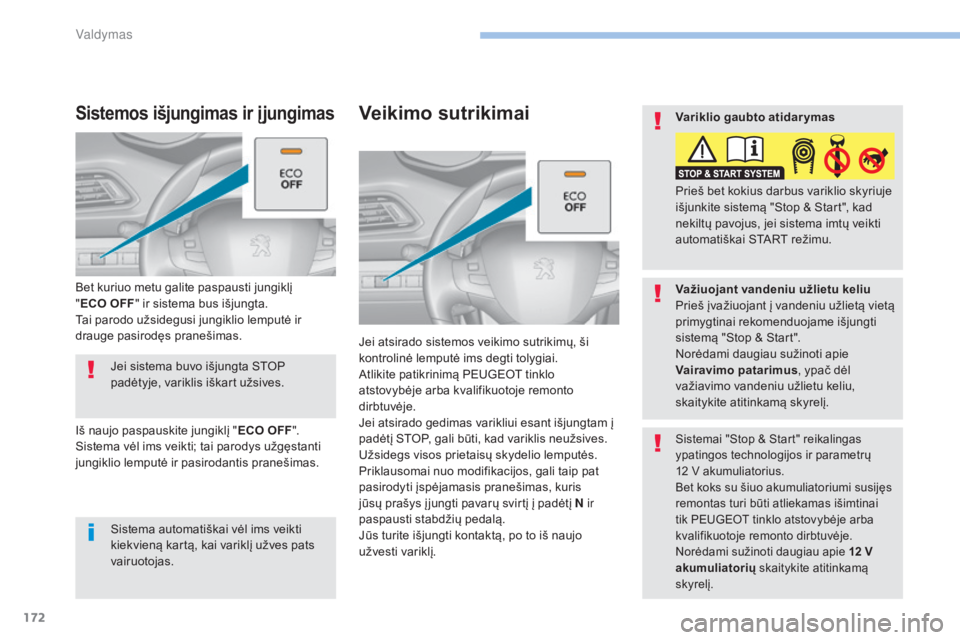 Valdymas

Sistemos išjungimas ir įjungimas

ECO OFF

Bet kuriuo metu galite paspausti jungiklį "ECO OFF" ir sistema bus išjungta.
Tai parodo užsidegusi jungiklio lemputė ir drauge pasirodęs pranešimas.

Jei sistema buvo išjungta STOP padėtyje, variklis iškart užsives.

Iš naujo paspauskite jungiklį "ECO OFF".
Sistema vėl ims veikti; tai parodys užgęstanti jungiklio lemputė ir pasirodantis pranešimas.

Sistema automatiškai vėl ims veikti kiekvieną kartą, kai variklį užves pats vairuotojas.

Veikimo sutrikimai

ECO OFF

Jei atsirado sistemos veikimo sutrikimų, ši kontrolinė lemputė ims degti tolygiai.
Atlikite patikrinimą PEUGEOT tinklo atstovybėje arba kvalifikuotoje remonto dirbtuvėje.
Jei atsirado gedimas varikliui esant išjungtam į padėtį STOP, gali būti, kad variklis neužsives.
Užsidegs visos prietaisų skydelio lemputės.
Priklausomai nuo modifikacijos, gali taip pat pasirodyti įspėjamasis pranešimas, kuris jūsų prašys įjungti pavarų svirtį į padėtį N ir paspausti stabdžių pedalą.
Jūs turite išjungti kontaktą, po to iš naujo užvesti variklį.

Variklio gaubto atidarymas

STOP & START SYSTEM

Prieš bet kokius darbus variklio skyriuje išjunkite sistemą "Stop & Start", kad nekiltų pavojus, jei sistema imtų veikti automatiškai START režimu.

Važiuojant vandeniu užlietu keliu
Prieš įvažiuojant į vandeniu užlietą vietą primygtinai rekomenduojame išjungti sistemą "Stop & Start".
Norėdami daugiau sužinoti apie Vairavimo patarimus, ypač dėl važiavimo vandeniu užlietu keliu, skaitykite atitinkamą skyrelį.

Sistemai "Stop & Start" reikalingas ypatingos technologijos ir parametrų 12 V akumuliatorius.
Bet koks su šiuo akumuliatoriumi susijęs remontas turi būti atliekamas išimtinai tik PEUGEOT tinklo atstovybėje arba kvalifikuotoje remonto dirbtuvėje.
Norėdami sužinoti daugiau apie 12 V akumuliatorių skaitykite atitinkamą skyrelį.

172

carmanualsonline.info