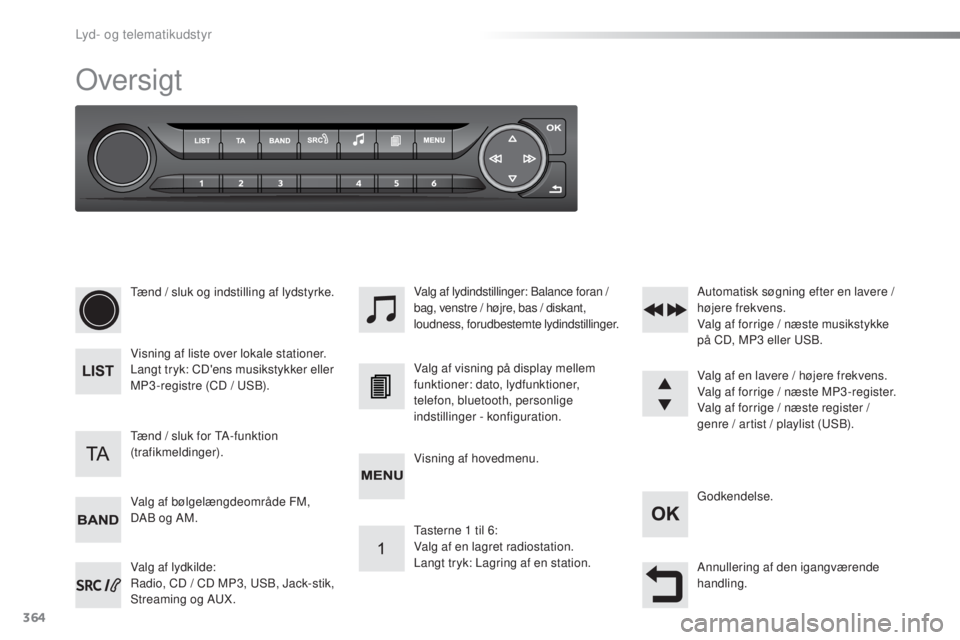 Lyd- og telematikudstyr

Oversigt

LIST TA BAND SRC MENU OK
1 2 3 4 5 6

Tænd / sluk og indstilling af lydstyrke.

LIST
Visning af liste over lokale stationer. Langt tryk: CD'ens musikstykker eller MP3-registre (CD / USB).

TA
Tænd / sluk for TA-funktion (trafikmeldinger).

BAND
Valg af bølgelængdeområde FM, DAB og AM.

SRC
Valg af lydkilde:
Radio, CD / CD MP3, USB, Jack-stik, Streaming og AUX.

Valg af lydindstillinger: Balance foran / bag, venstre / højre, bas / diskant, loudness, forudbestemte lydindstillinger.

Valg af visning på display mellem funktioner: dato, lydfunktioner, telefon, bluetooth, personlige indstillinger - konfiguration.

MENU
Visning af hovedmenu.

1
Tasterne 1 til 6:
Valg af en lagret radiostation.
Langt tryk: Lagring af en station.

Automatisk søgning efter en lavere / højere frekvens.
Valg af forrige / næste musikstykke på CD, MP3 eller USB.

Valg af en lavere / højere frekvens.
Valg af forrige / næste MP3-register.
Valg af forrige / næste register / genre / artist / playlist (USB).

OK
Godkendelse.

Annullering af den igangværende handling.

364

carmanualsonline.info