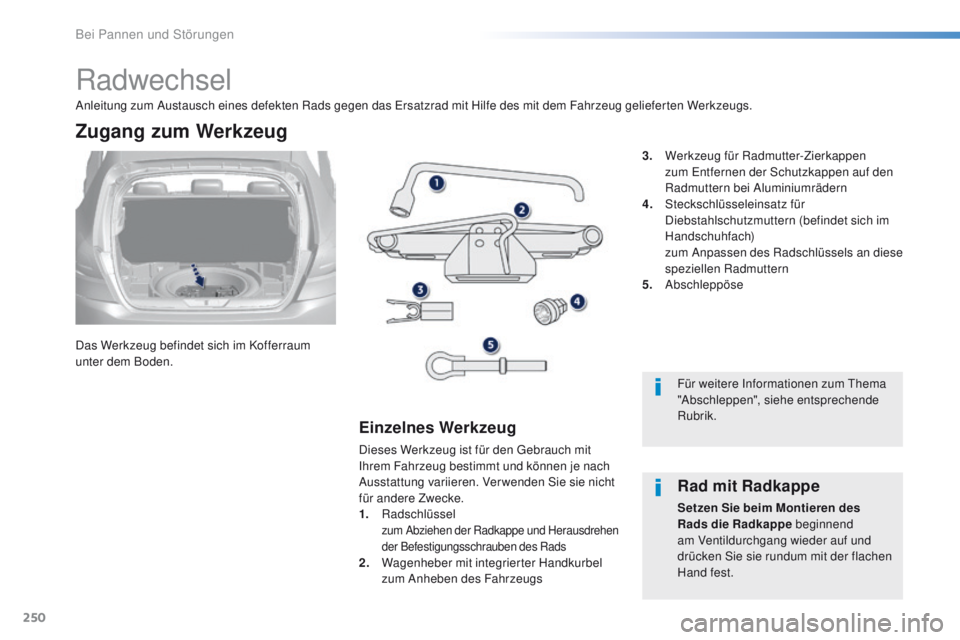 Bei Pannen und Störungen

Radwechsel

Anleitung zum Austausch eines defekten Rads gegen das Ersatzrad mit Hilfe des mit dem Fahrzeug gelieferten Werkzeugs.

Zugang zum Werkzeug

Das Werkzeug befindet sich im Kofferraum unter dem Boden.

1

2

3

4

5

Einzelnes Werkzeug

Dieses Werkzeug ist für den Gebrauch mit Ihrem Fahrzeug bestimmt und können je nach Ausstattung variieren. Verwenden Sie sie nicht für andere Zwecke.

1. Radschlüssel
zum Abziehen der Radkappe und Herausdrehen der Befestigungsschrauben des Rads

2. Wagenheber mit integrierter Handkurbel zum Anheben des Fahrzeugs

3. Werkzeug für Radmutter-Zierkappen zum Entfernen der Schutzkappen auf den Radmuttern bei Aluminiumrädern

4. Steckschlüsseleinsatz für Diebstahlschutzmuttern (befindet sich im Handschuhfach) zum Anpassen des Radschlüssels an diese speziellen Radmuttern

5. Abschleppöse

Für weitere Informationen zum Thema "Abschleppen", siehe entsprechende Rubrik.

Rad mit Radkappe

Setzen Sie beim Montieren des Rads die Radkappe beginnend am Ventildurchgang wieder auf und drücken Sie sie rundum mit der flachen Hand fest.

250

carmanualsonline.info