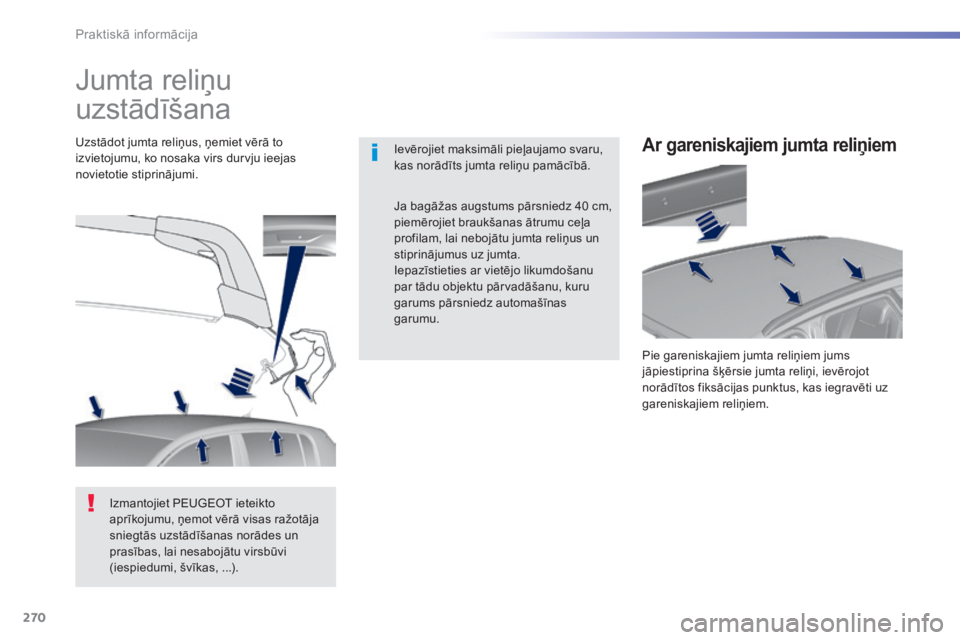 Praktiskā informācija

Jumta reliņu uzstādīšana

Uzstādot jumta reliņus, ņemiet vērā to izvietojumu, ko nosaka virs durvju ieejas novietotie stiprinājumi.

Izmantojiet PEUGEOT ieteikto aprīkojumu, ņemot vērā visas ražotāja sniegtās uzstādīšanas norādes un prasības, lai nesabojātu virsbūvi (iespiedumi, švīkas, ...).

Ievērojiet maksimāli pieļaujamo svaru, kas norādīts jumta reliņu pamācībā.

Ja bagāžas augstums pārsniedz 40 cm, piemērojiet braukšanas ātrumu ceļa profilam, lai nebojātu jumta reliņus un stiprinājumus uz jumta.
Iepazīstieties ar vietējo likumdošanu par tādu objektu pārvadāšanu, kuru garums pārsniedz automašīnas garumu.

Ar gareniskajiem jumta reliņiem

Pie gareniskajiem jumta reliņiem jums jāpiestiprina šķērsie jumta reliņi, ievērojot norādītos fiksācijas punktus, kas iegravēti uz gareniskajiem reliņiem.

270

carmanualsonline.info