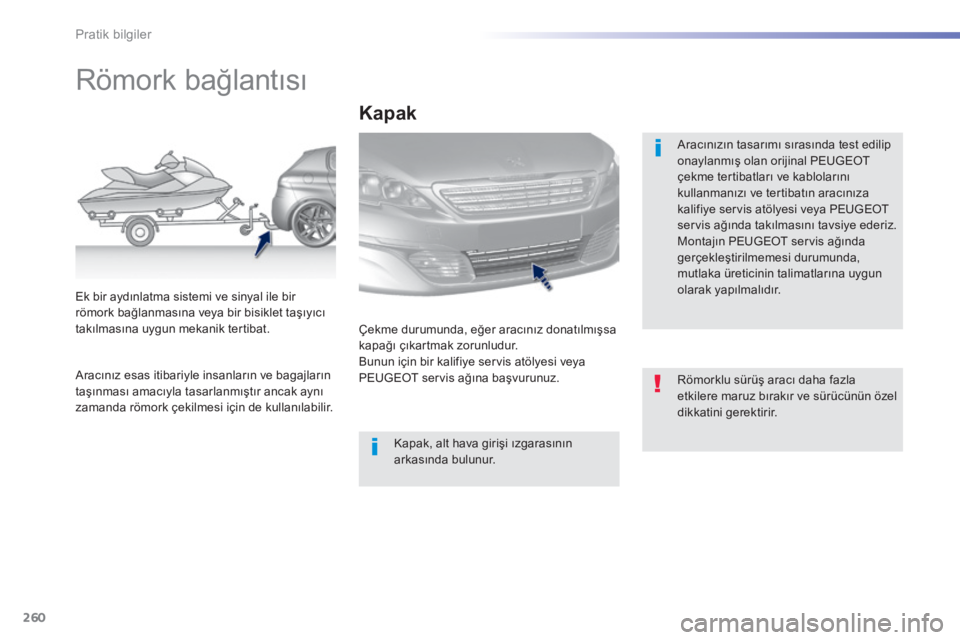 Pratik bilgiler

Römork bağlantısı

Ek bir aydınlatma sistemi ve sinyal ile bir römork bağlanmasına veya bir bisiklet taşıyıcı takılmasına uygun mekanik tertibat.

Aracınız esas itibariyle insanların ve bagajların taşınması amacıyla tasarlanmıştır ancak aynı zamanda römork çekilmesi için de kullanılabilir.

Kapak

Çekme durumunda, eğer aracınız donatılmışsa kapağı çıkartmak zorunludur.
Bunun için bir kalifiye servis atölyesi veya PEUGEOT servis ağına başvurunuz.

Kapak, alt hava girişi ızgarasının arkasında bulunur.

Aracınızın tasarımı sırasında test edilip onaylanmış olan orijinal PEUGEOT çekme tertibatları ve kablolarını kullanmanızı ve tertibatın aracınıza kalifiye servis atölyesi veya PEUGEOT servis ağında takılmasını tavsiye ederiz. Montajın PEUGEOT servis ağında gerçekleştirilmemesi durumunda, mutlaka üreticinin talimatlarına uygun olarak yapılmalıdır.

Römorklu sürüş aracı daha fazla etkilere maruz bırakır ve sürücünün özel dikkatini gerektirir.

260

carmanualsonline.info