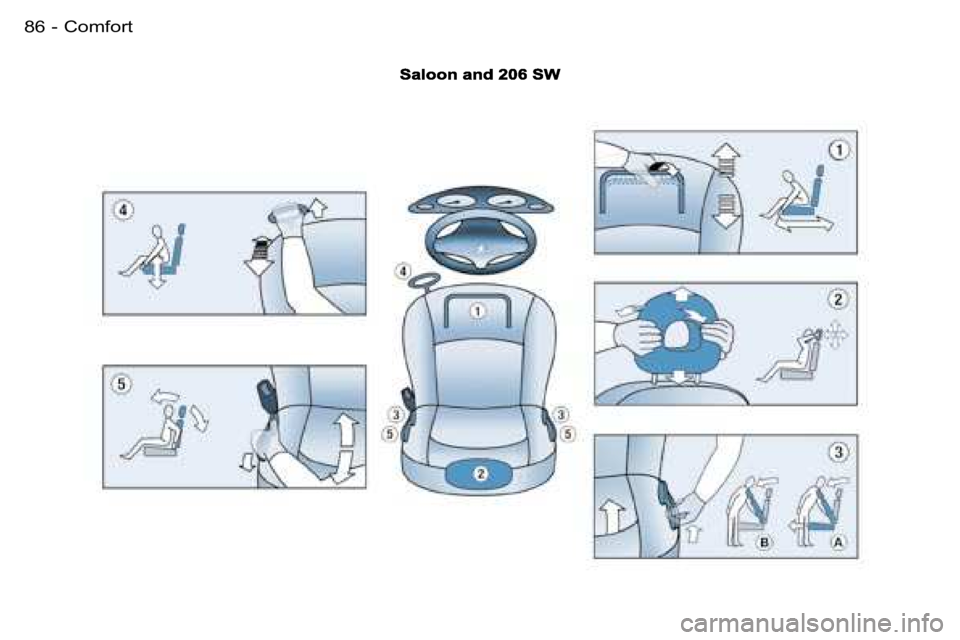 86 - Comfort

Saloon and 206 SW

4

5

4

1

3
5

3
5

2

1

2

3

B

A

carmanualsonline.info