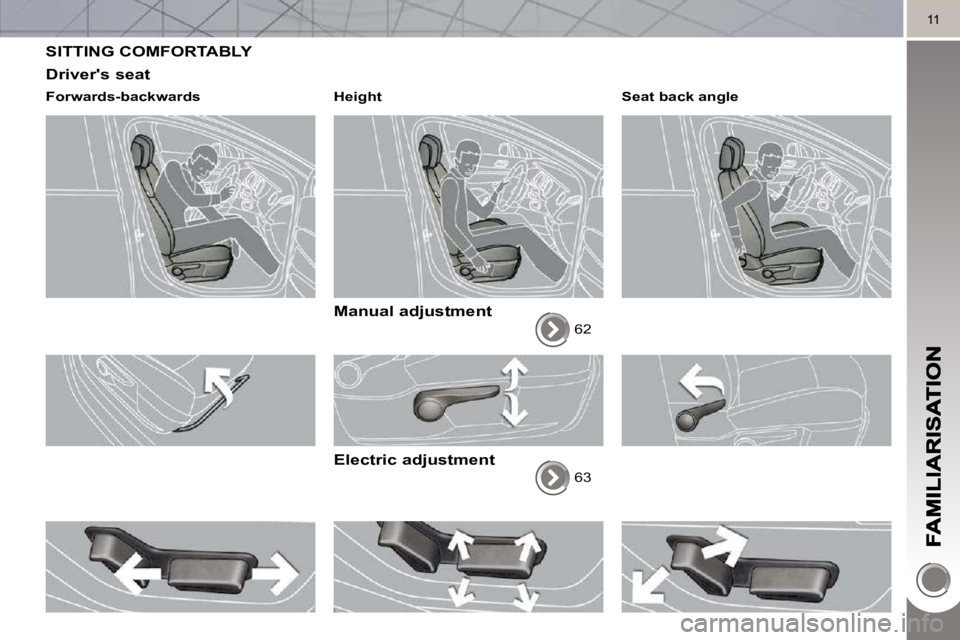 11

SITTING COMFORTABLY

Driver's seat

Forwards-backwards

Height

Seat back angle

Manual adjustment

62

Electric adjustment

63

FAMILIARISATION

carmanualsonline.info