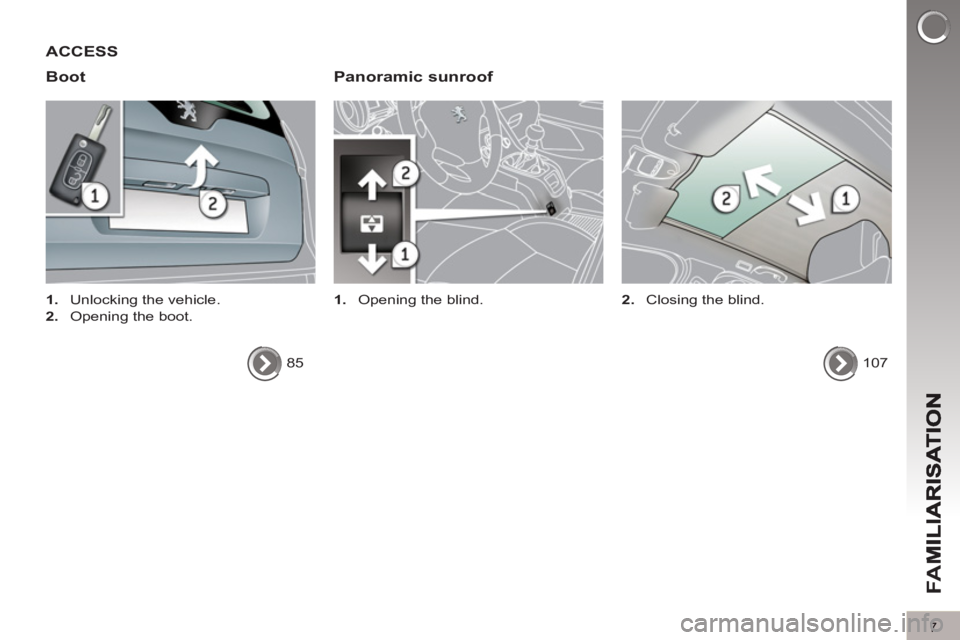 ACCESS

Boot

1
2

1. Unlocking the vehicle.
2. Opening the boot.

85

Panoramic sunroof

2
1

1. Opening the blind.

2
1

2. Closing the blind.

107

FAMILIARISATION

7

carmanualsonline.info