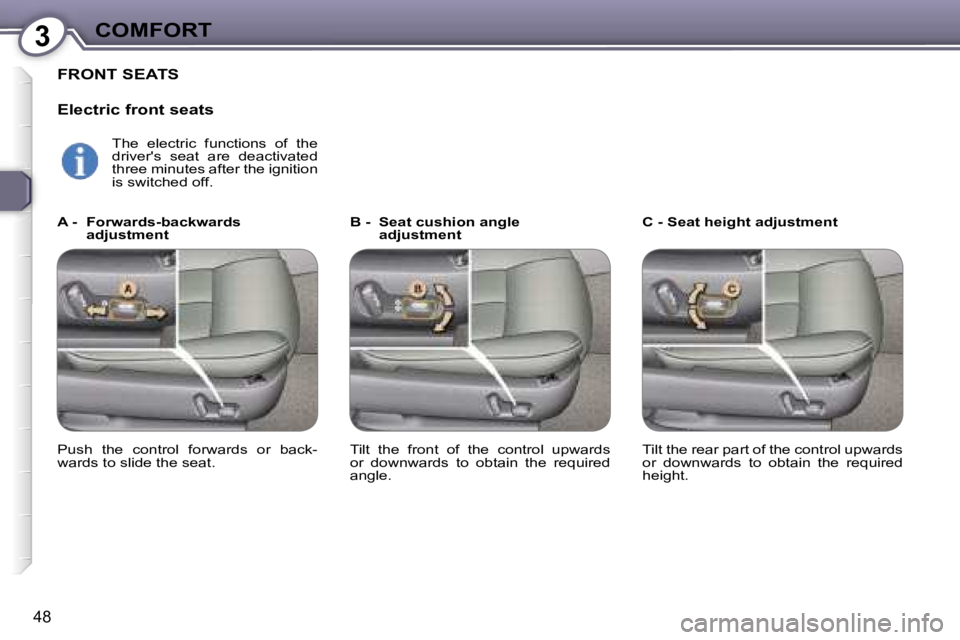 3 COMFORT

FRONT SEATS

Electric front seats

The electric functions of the driver's seat are deactivated three minutes after the ignition is switched off.

A - Forwards-backwards adjustment

A

Push the control forwards or backwards to slide the seat.

B - Seat cushion angle adjustment

B

Tilt the front of the control upwards or downwards to obtain the required angle.

C - Seat height adjustment

C

Tilt the rear part of the control upwards or downwards to obtain the required height.

48

carmanualsonline.info